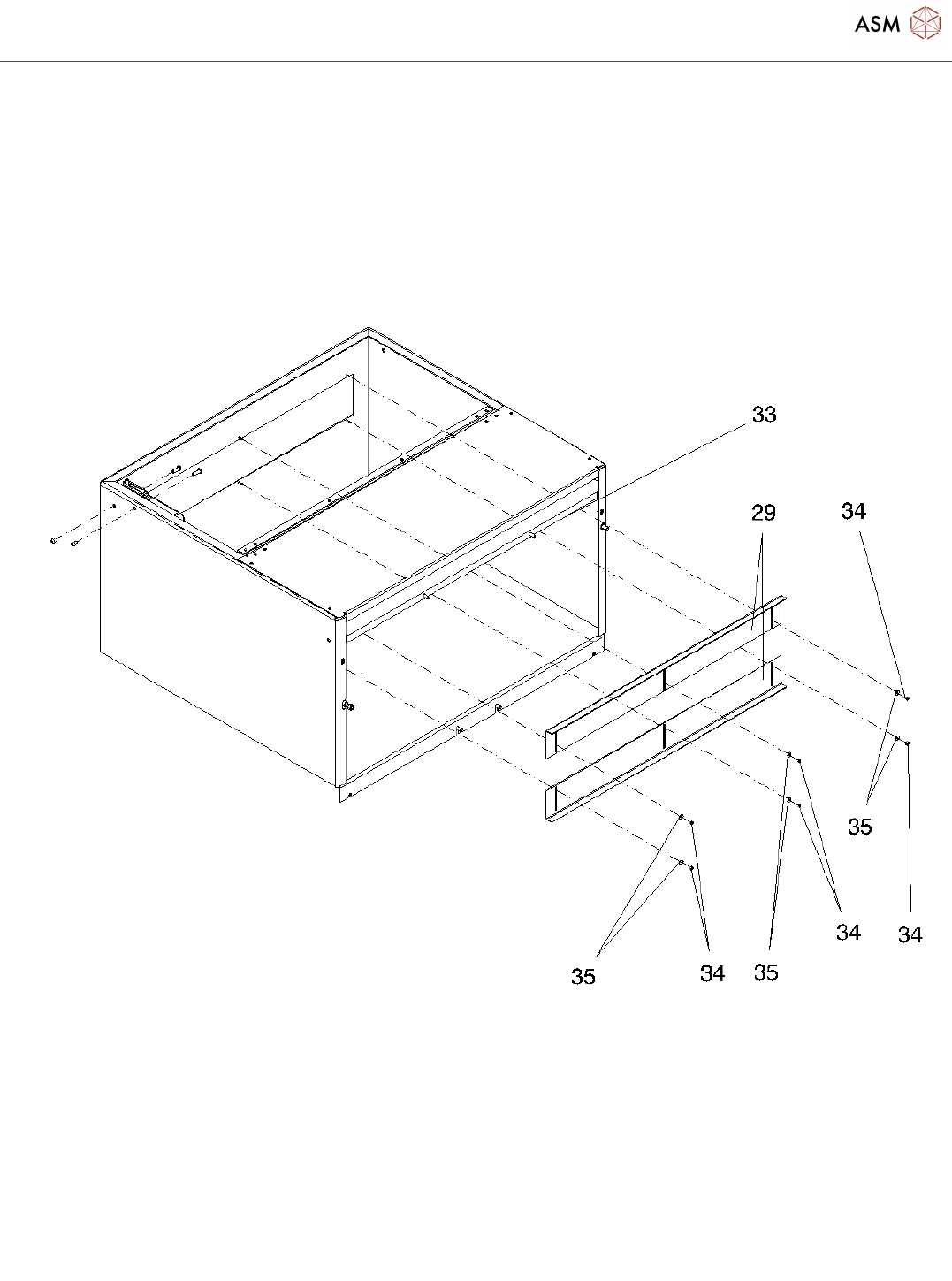 ASM

33

29

34

35

34

34

35

34

35