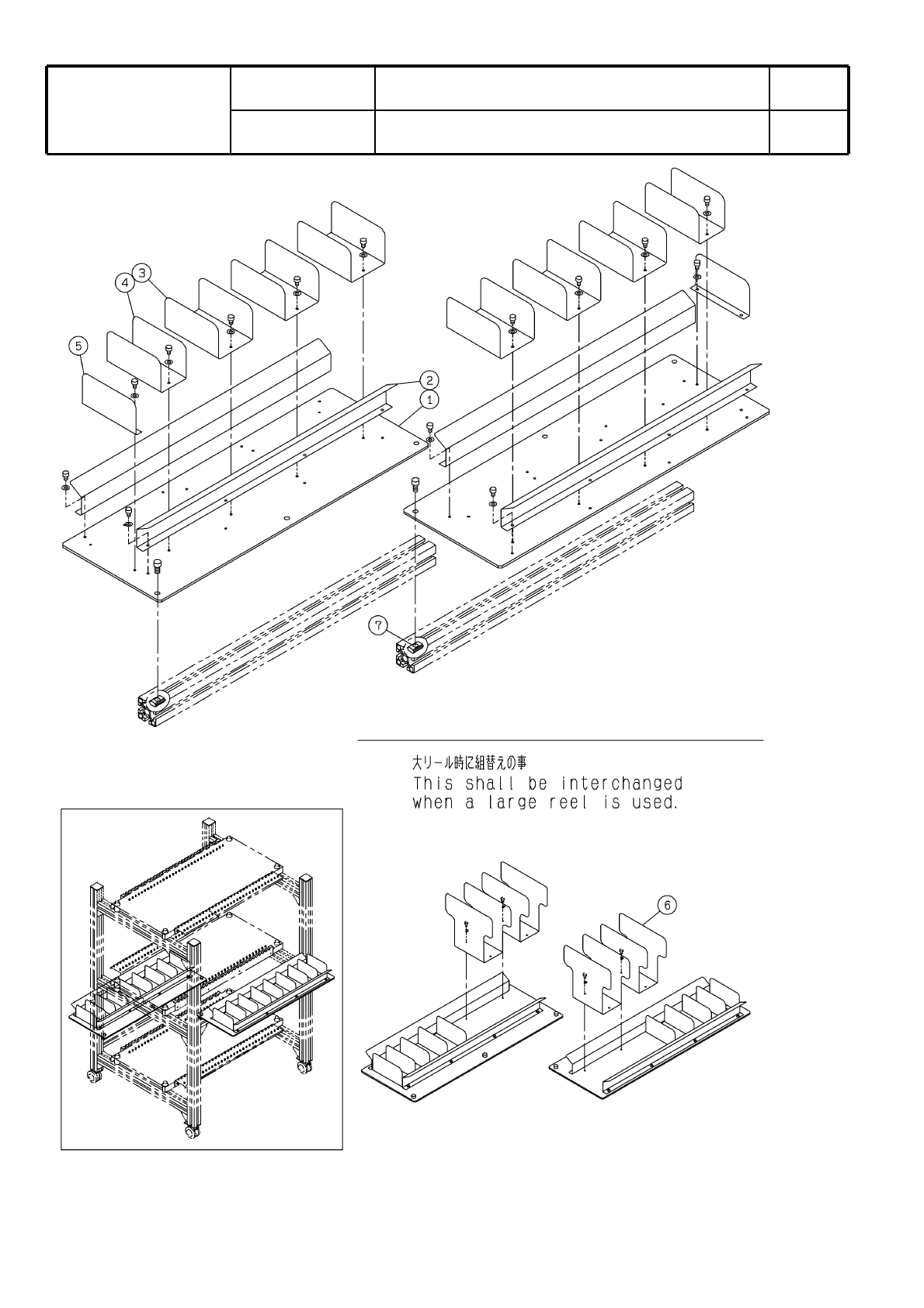 3
4
5
2
1
7

大リール時に組替えの事
This shall be interchanged when a large reel is used.

6