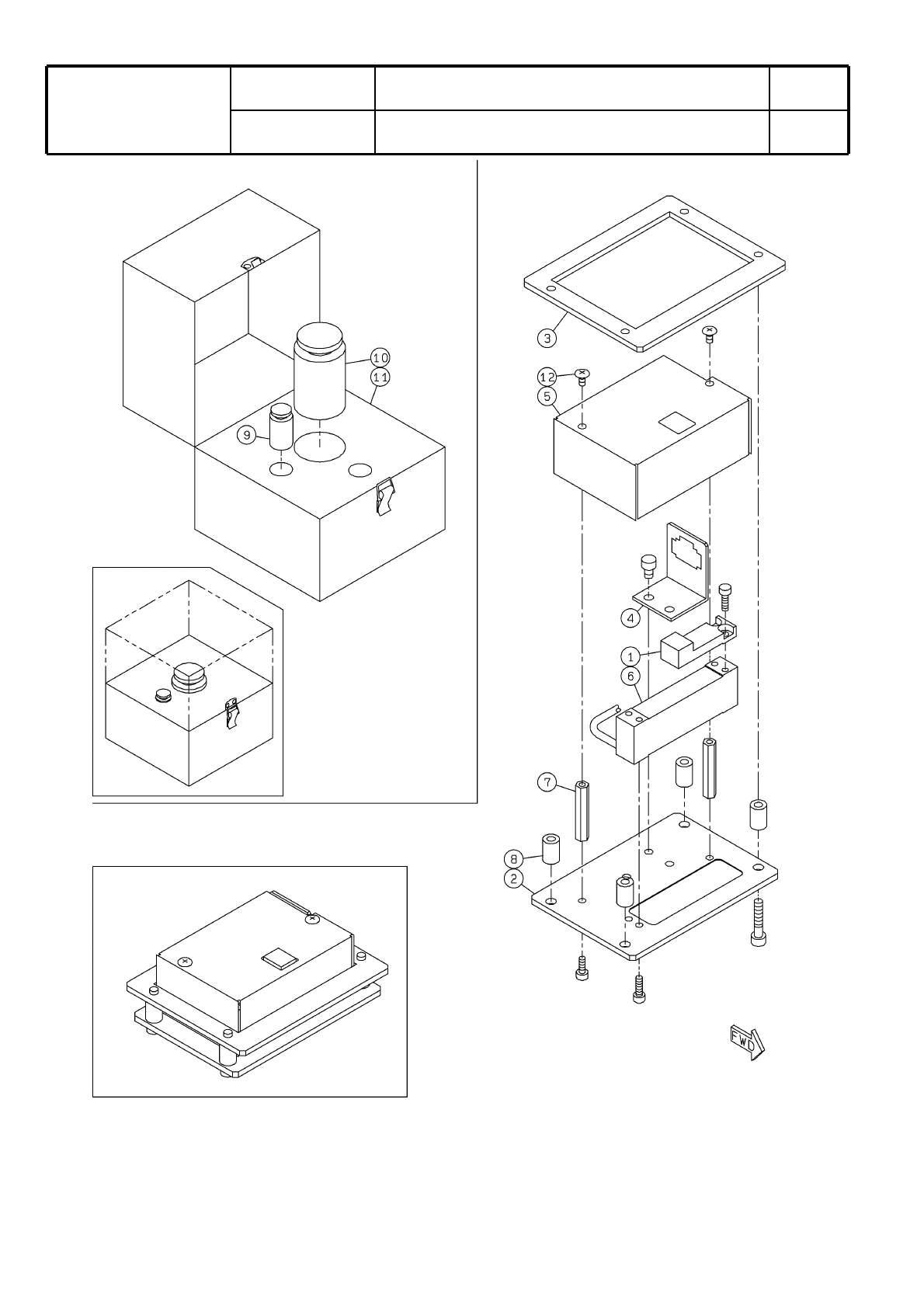 10
11
9
3
12
5
4
1
6
7
8
2
FWD