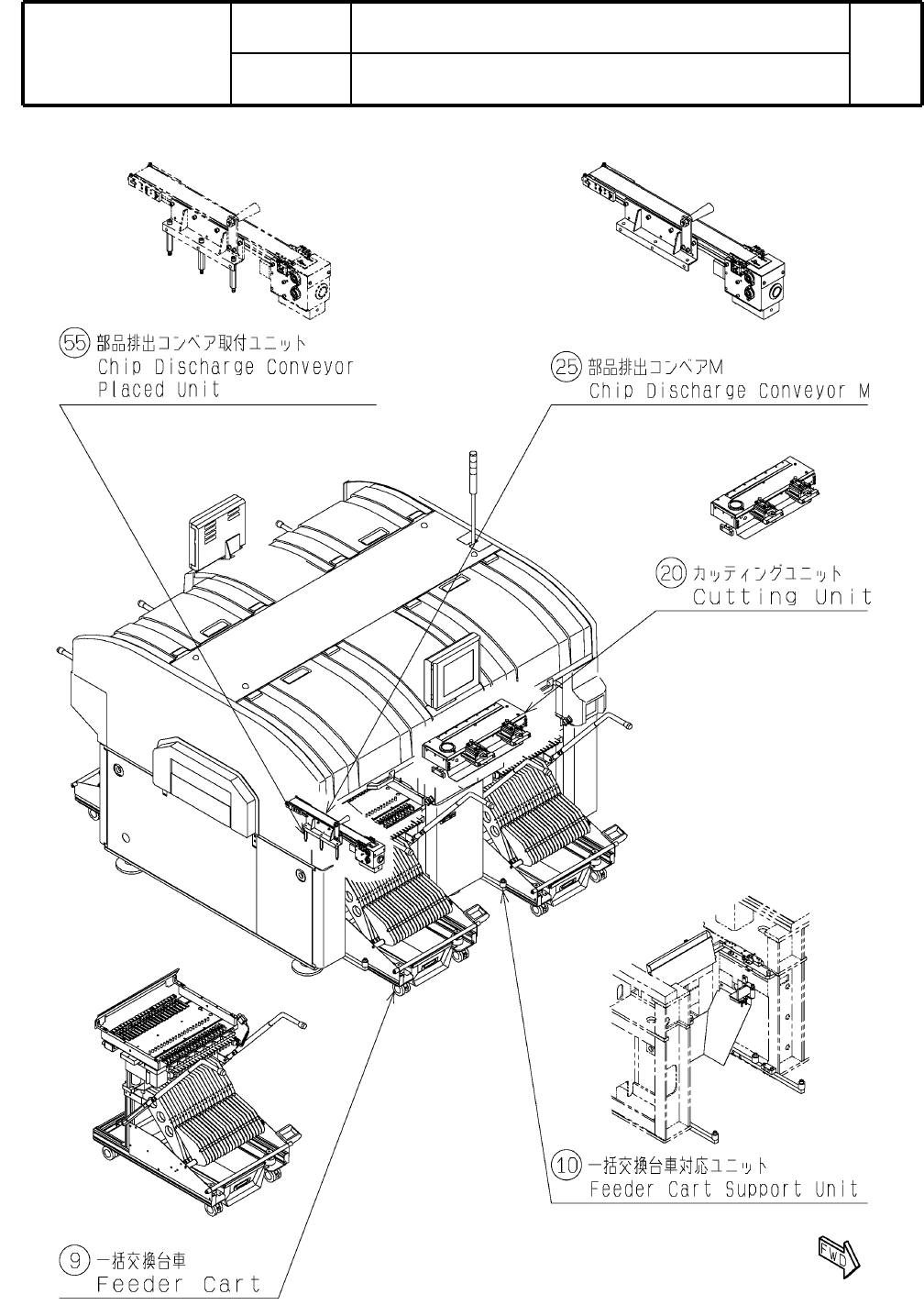 55 部品排出コンベア取付ユニット
Chip Discharge Conveyor Placed Unit

25 部品排出コンベアM
Chip Discharge Conveyor M

20 カッティングユニット
Cutting Unit

10 一括交換台車対応ユニット
Feeder Cart Support Unit

9 一括交換台車
Feeder Cart

FWD