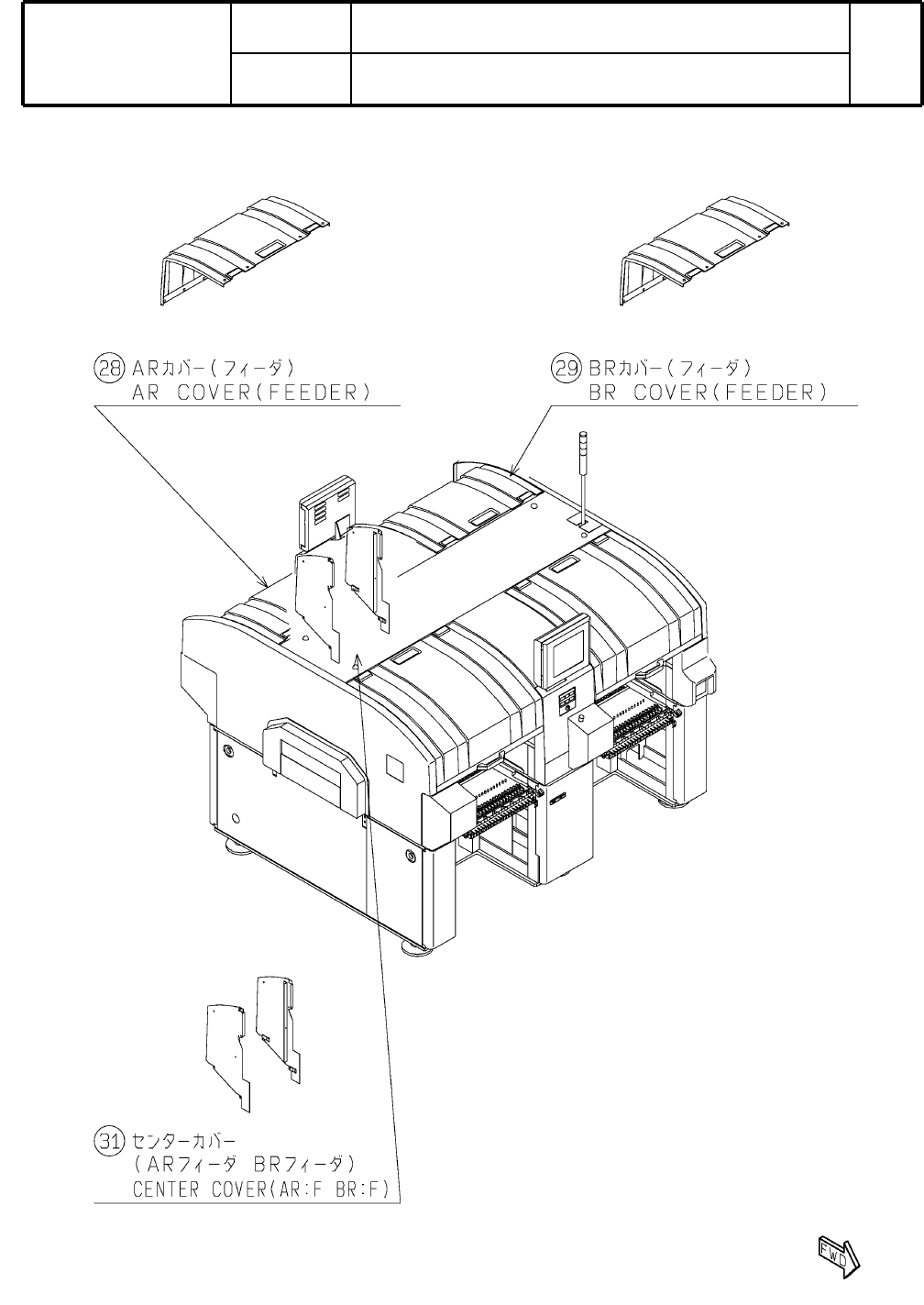 ㉘ ARカバー(フィーダ)
AR COVER(FEEDER)

㉙ BRカバー(フィーダ)
BR COVER(FEEDER)

㉛ センターカバー
(ARフィーダ BRフィーダ)
CENTER COVER(AR:F BR:F)

FWD