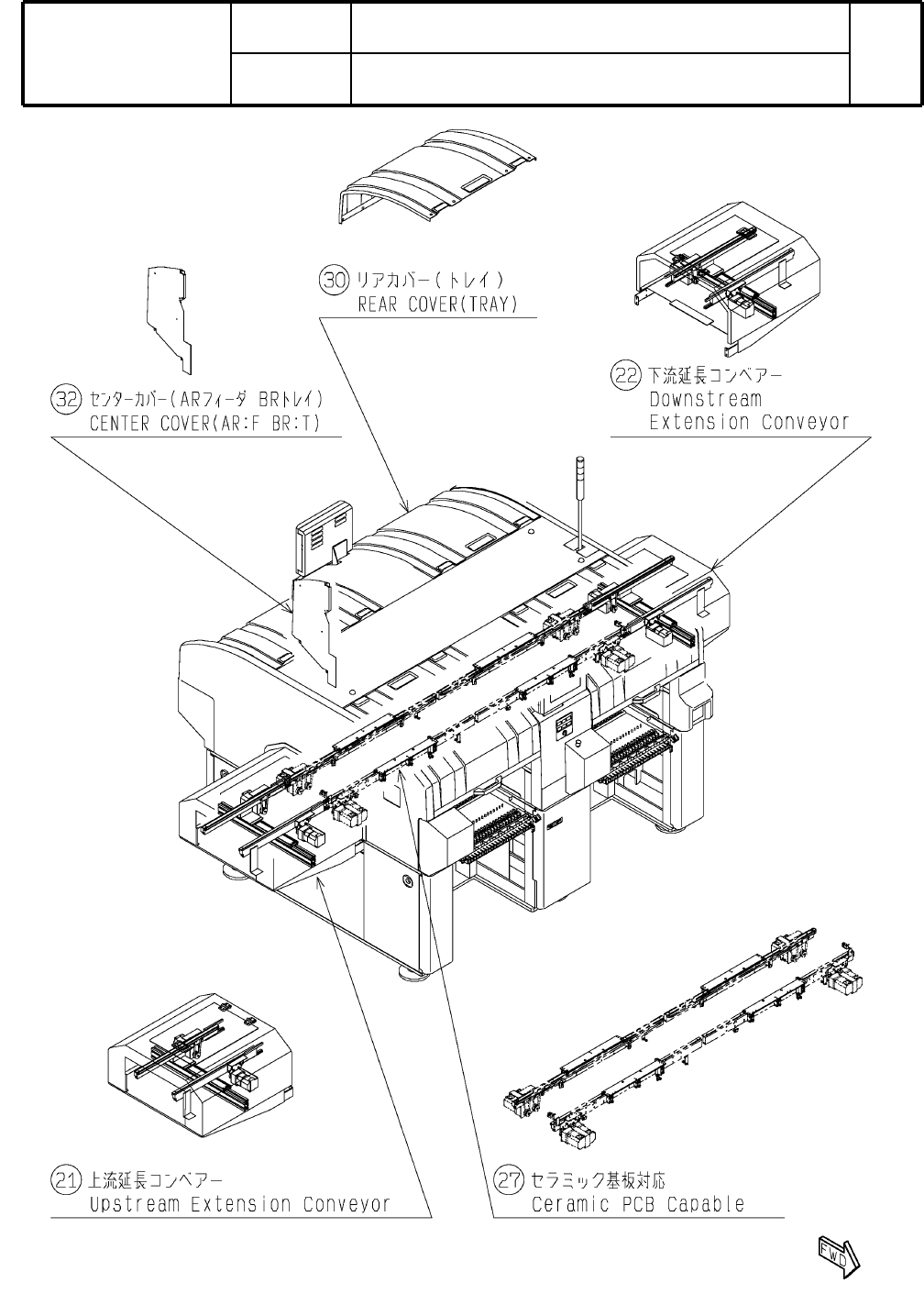 30 リアカバー(トレイ)
REAR COVER(TRAY)

32 センターカバー(ARフィーダ BRトレイ)
CENTER COVER(AR:F BR:T)

22 下流延長コンベアー
Downstream
Extension Conveyor

21 上流延長コンベアー
Upstream Extension Conveyor

27 セラミック基板対応
Ceramic PCB Capable

FWD