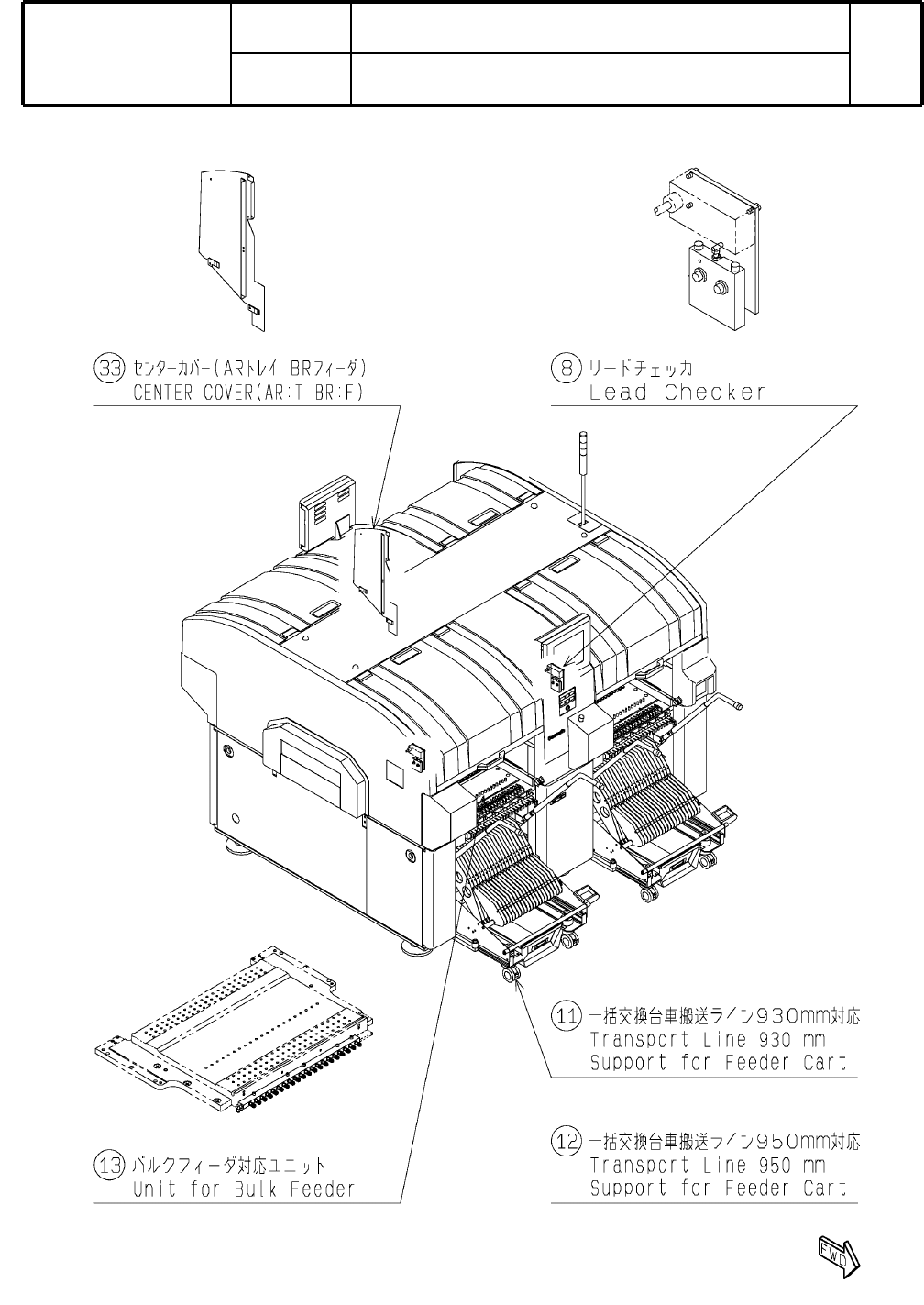 33 センターカバー(ARトレイ BRフィーダ)
CENTER COVER(AR:T BR:F)

8 リードチェッカ
Lead Checker

11 一括交換台車搬送ライン930mm対応
Transport Line 930 mm
Support for Feeder Cart

12 一括交換台車搬送ライン950mm対応
Transport Line 950 mm
Support for Feeder Cart

13 バルクフィーダ対応ユニット
Unit for Bulk Feeder

FWD