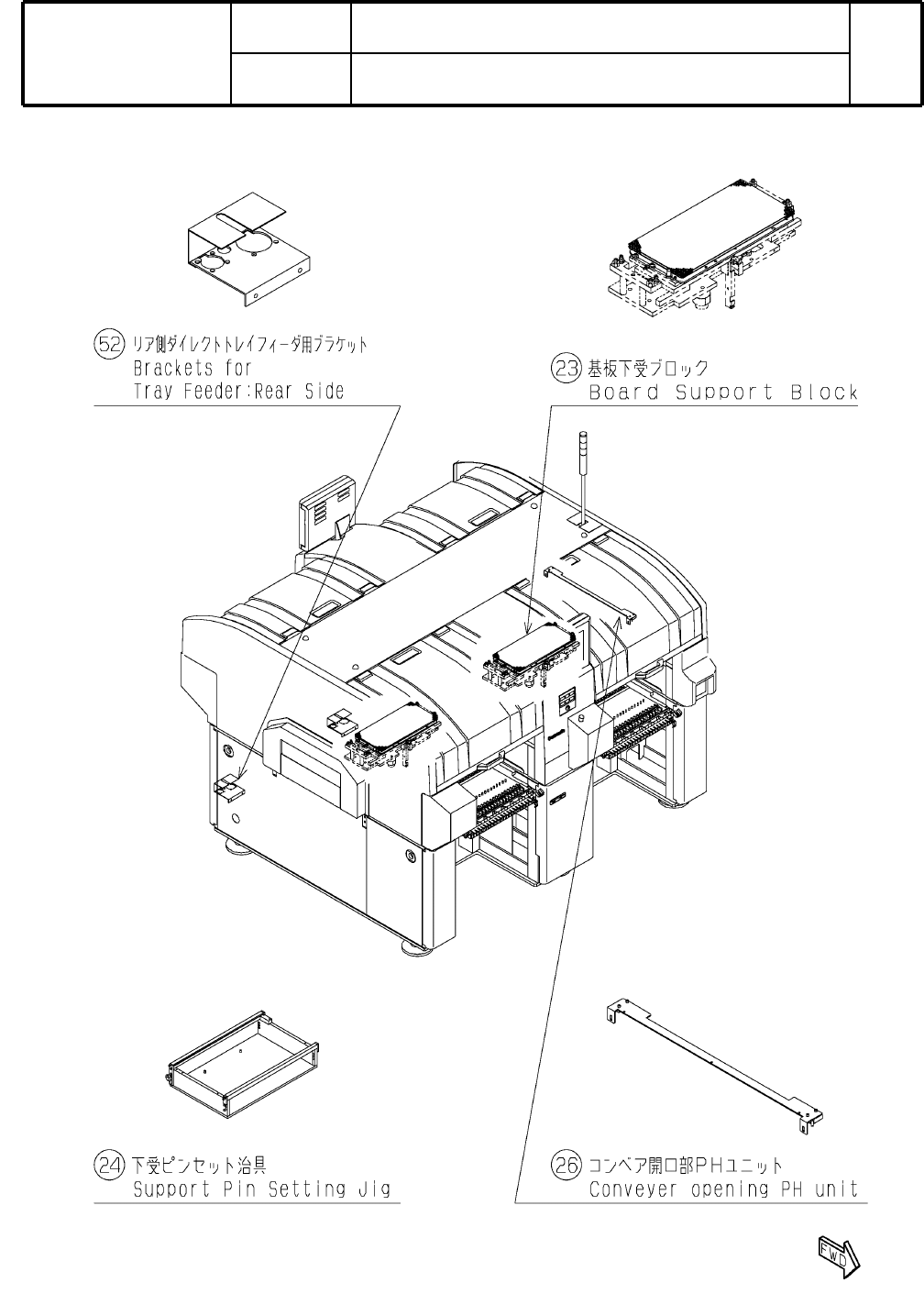 52 リア側ダイレクトトレイフィーダ用ブラケット
Brackets for
Tray Feeder:Rear Side

23 基板下受ブロック
Board Support Block

24 下受ピンセット治具
Support Pin Setting Jig

26 コンベア開口部PHユニット
Conveyer opening PH unit

FWD