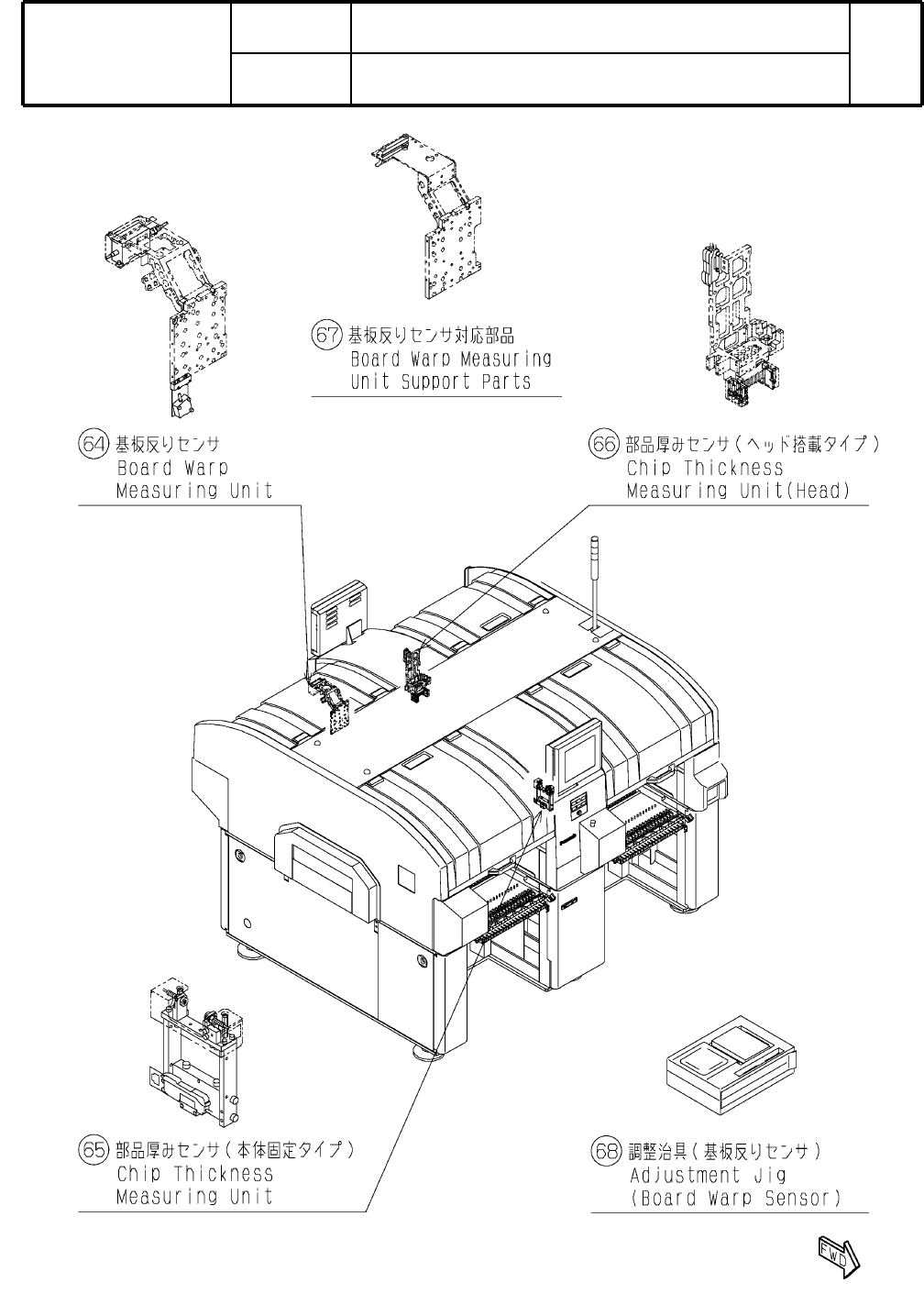 67 基板反りセンサ対応部品
Board Warp Measuring Unit Support Parts

64 基板反りセンサ
Board Warp Measuring Unit

66 部品厚みセンサ（ヘッド搭載タイプ）
Chip Thickness Measuring Unit(Head)

65 部品厚みセンサ（本体固定タイプ）
Chip Thickness Measuring Unit

68 調整治具（基板反りセンサ）
Adjustment Jig (Board Warp Sensor)

FWD