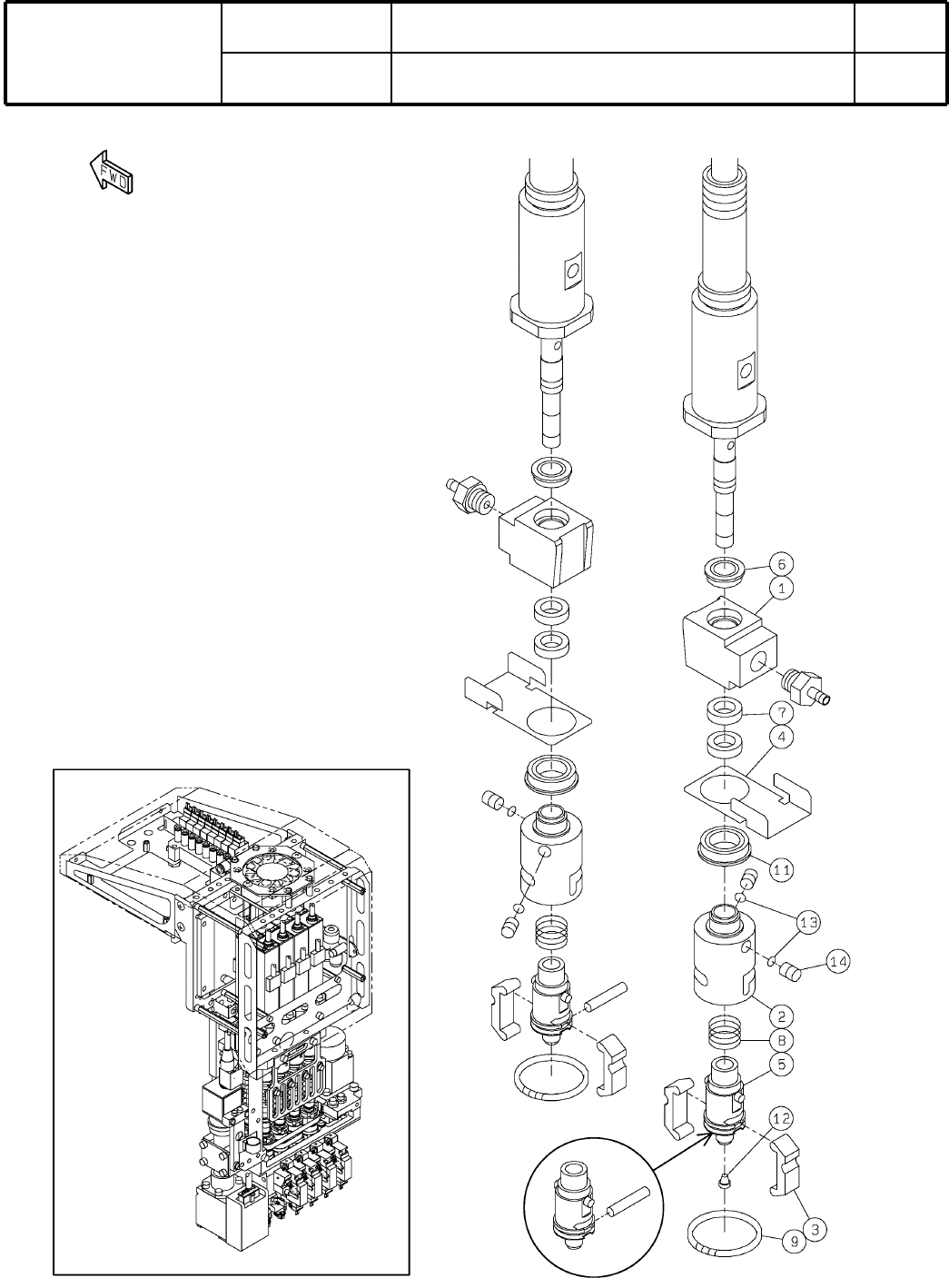 FWD

6
1
7
4
11
13
14
2
8
5
12
3
9