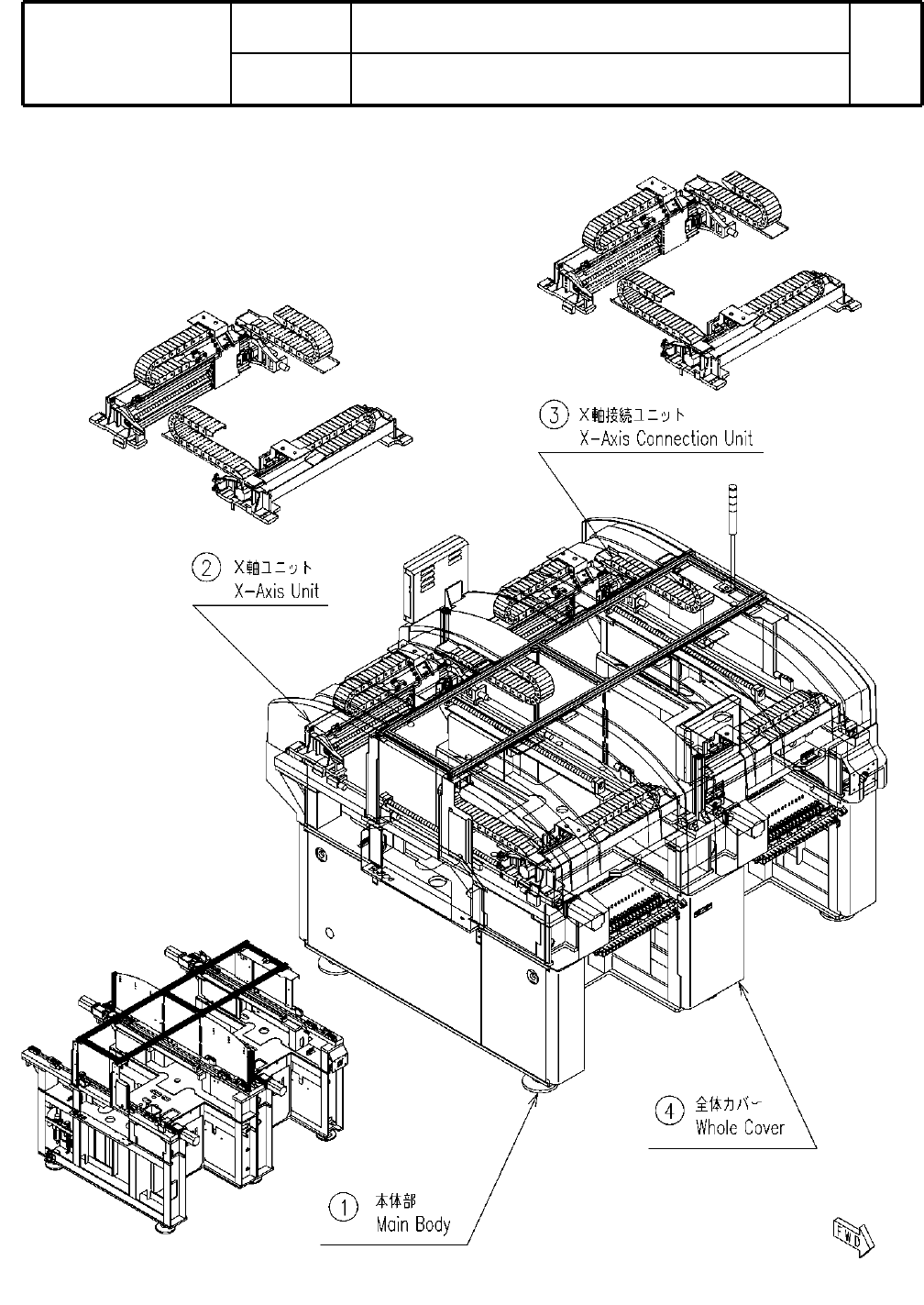 ③ X軸接続ユニット
X-Axis Connection Unit

② X軸ユニット
X-Axis Unit

④ 全体カバー
Whole Cover

① 本体部
Main Body

FWD