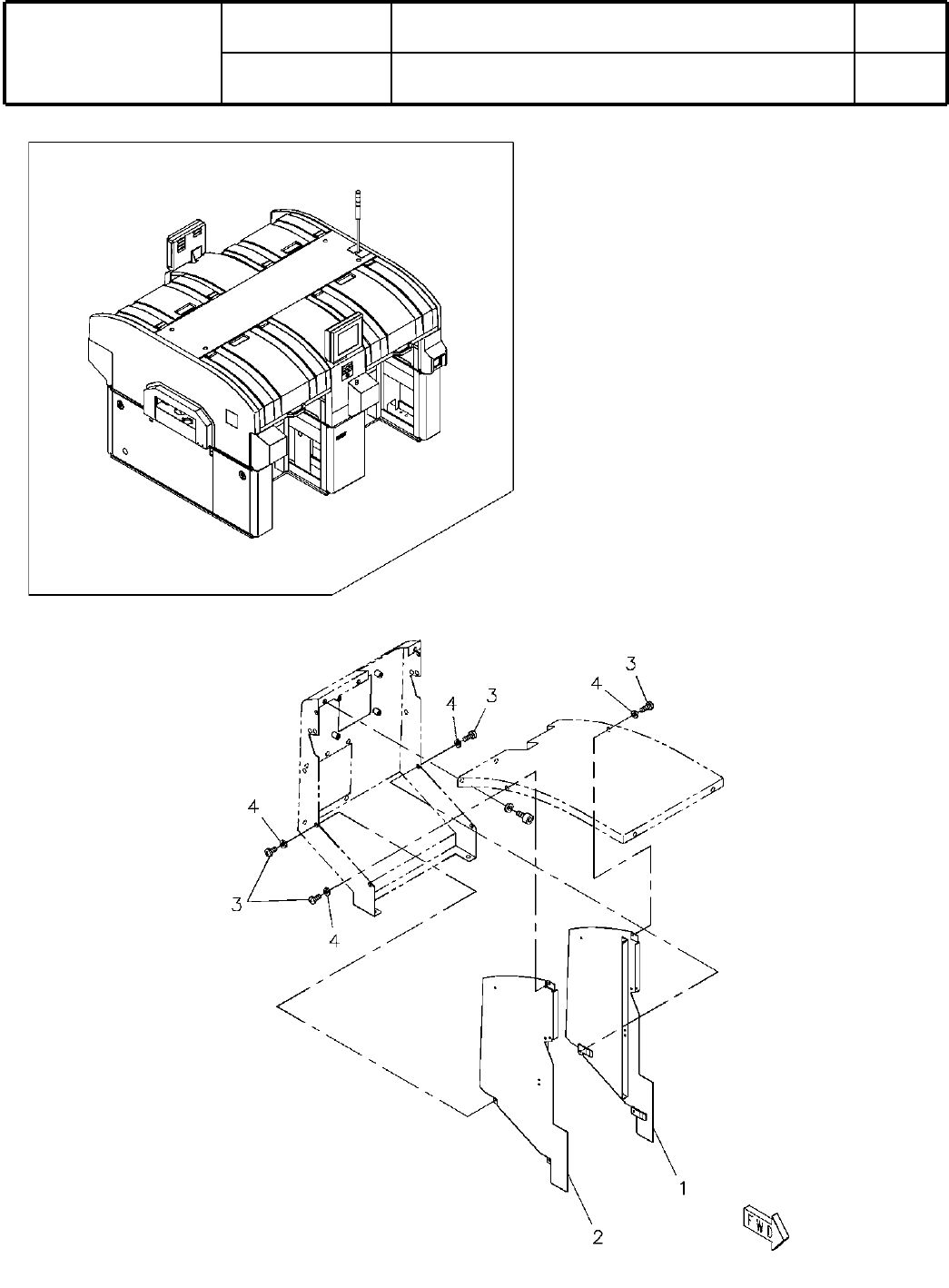 3
4
4
3
4
3
4
1
2
FWD