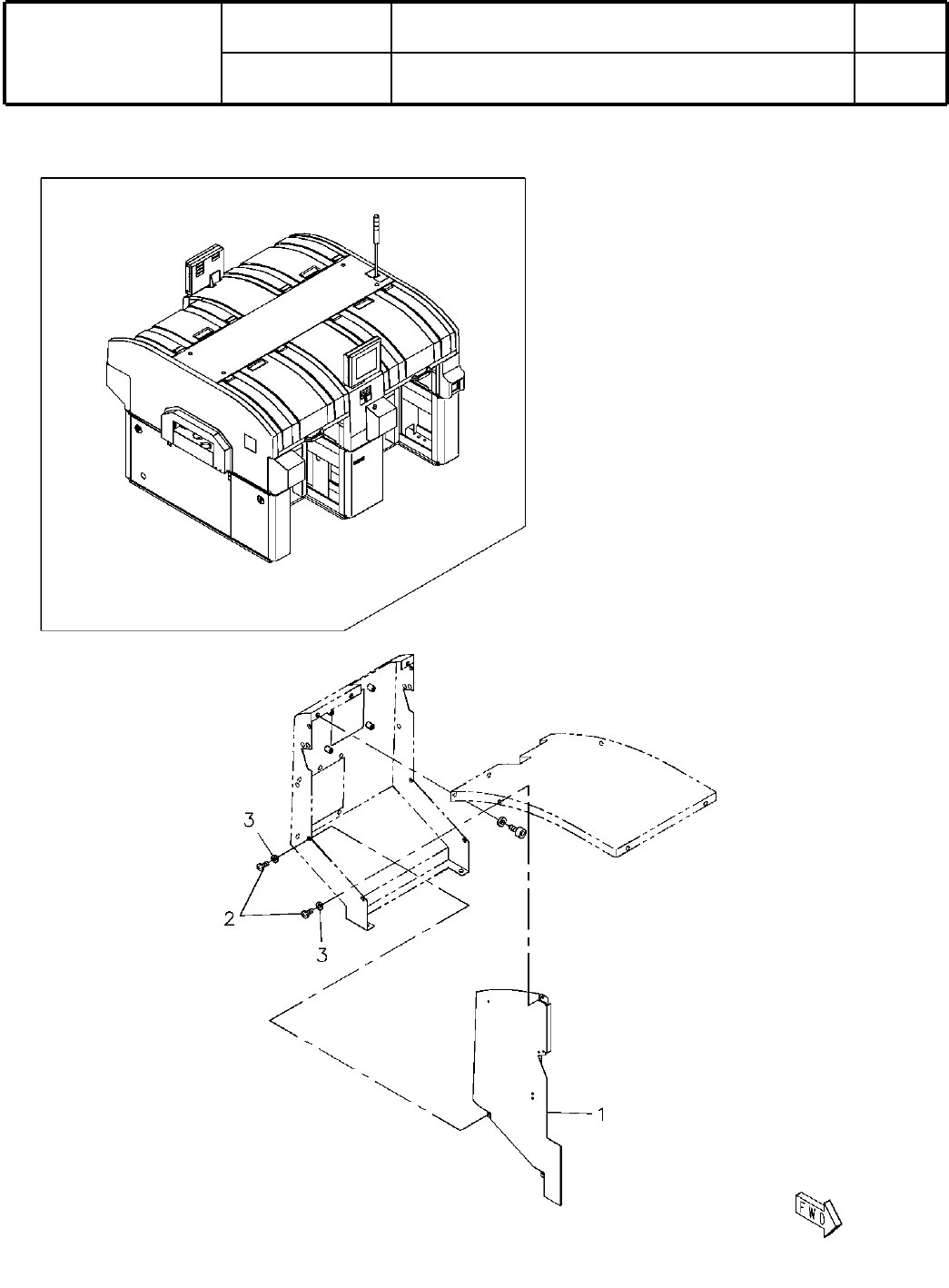 3

2

3

1

FWD