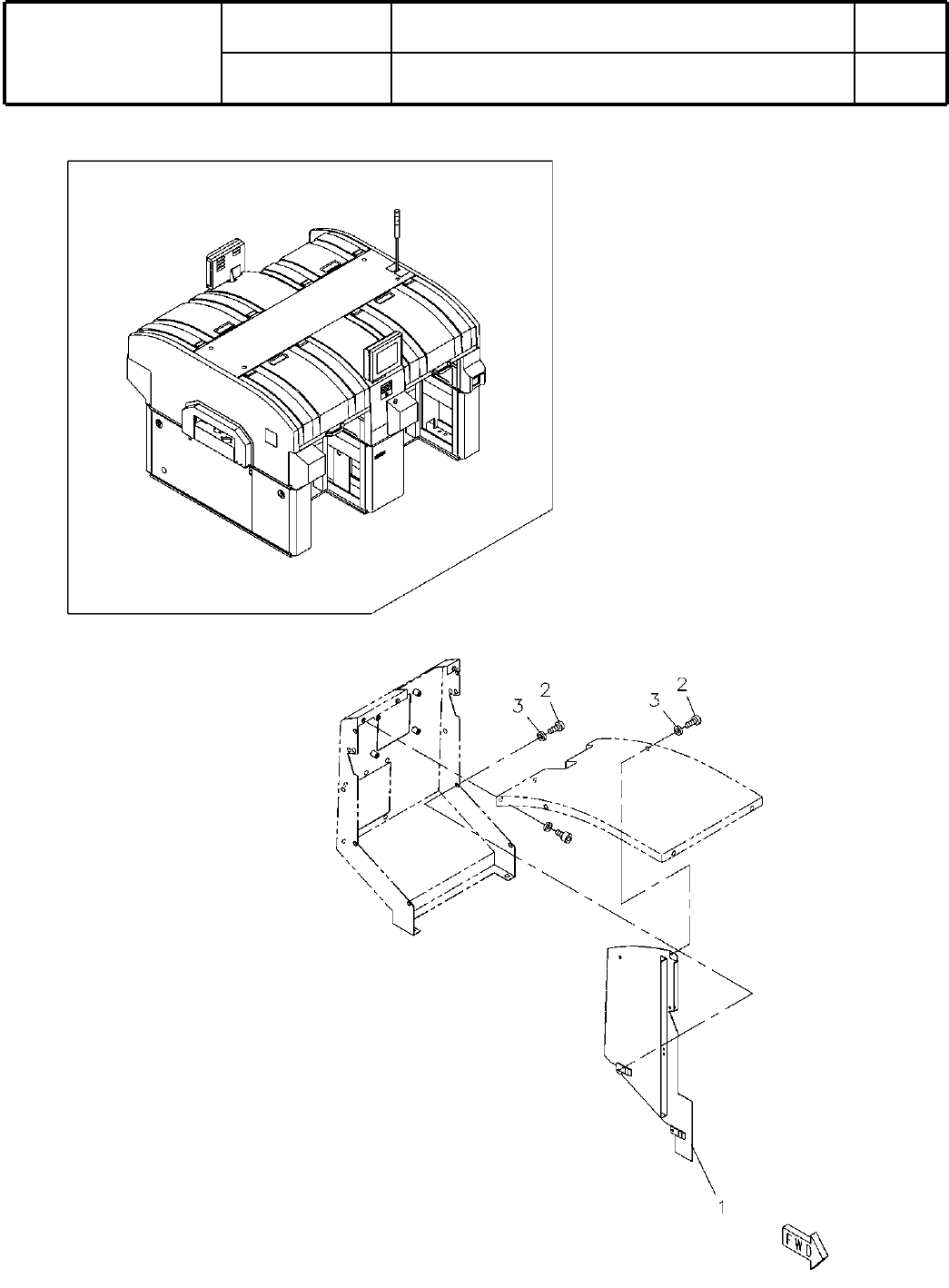 3 2 3 2

1

FWD