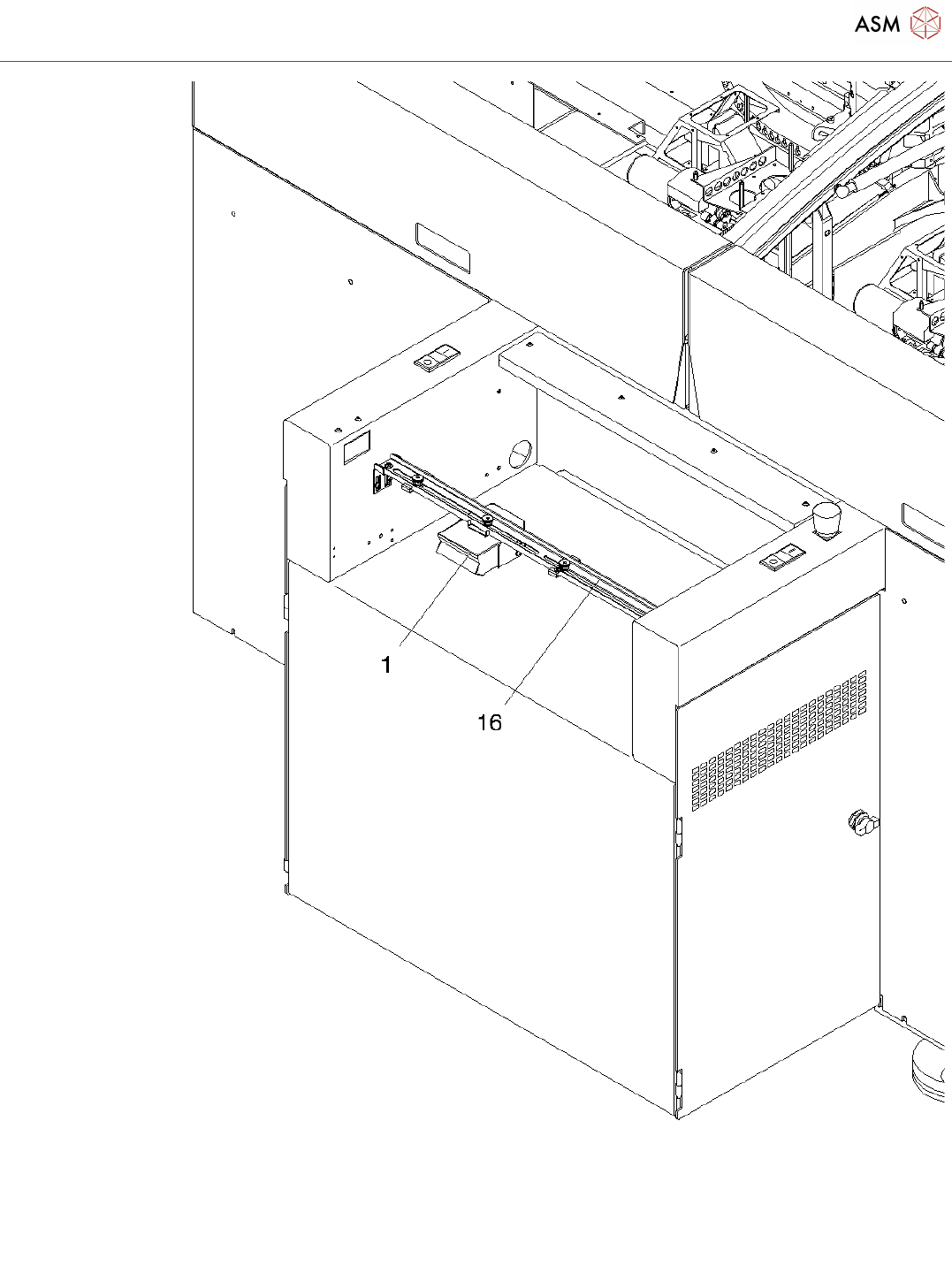 ASM

1

16