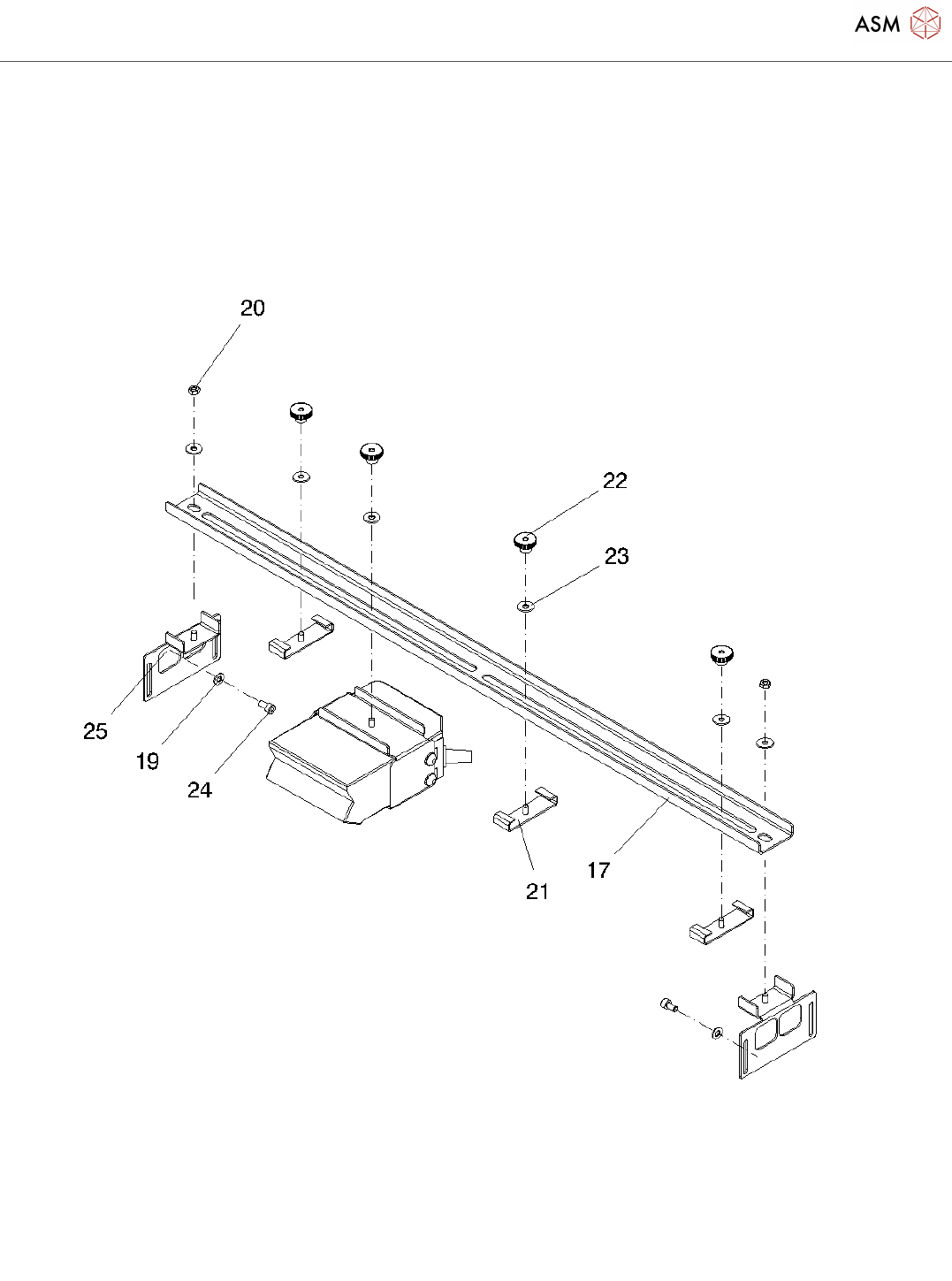 ASM

20

22

23

25

19

24

21

17