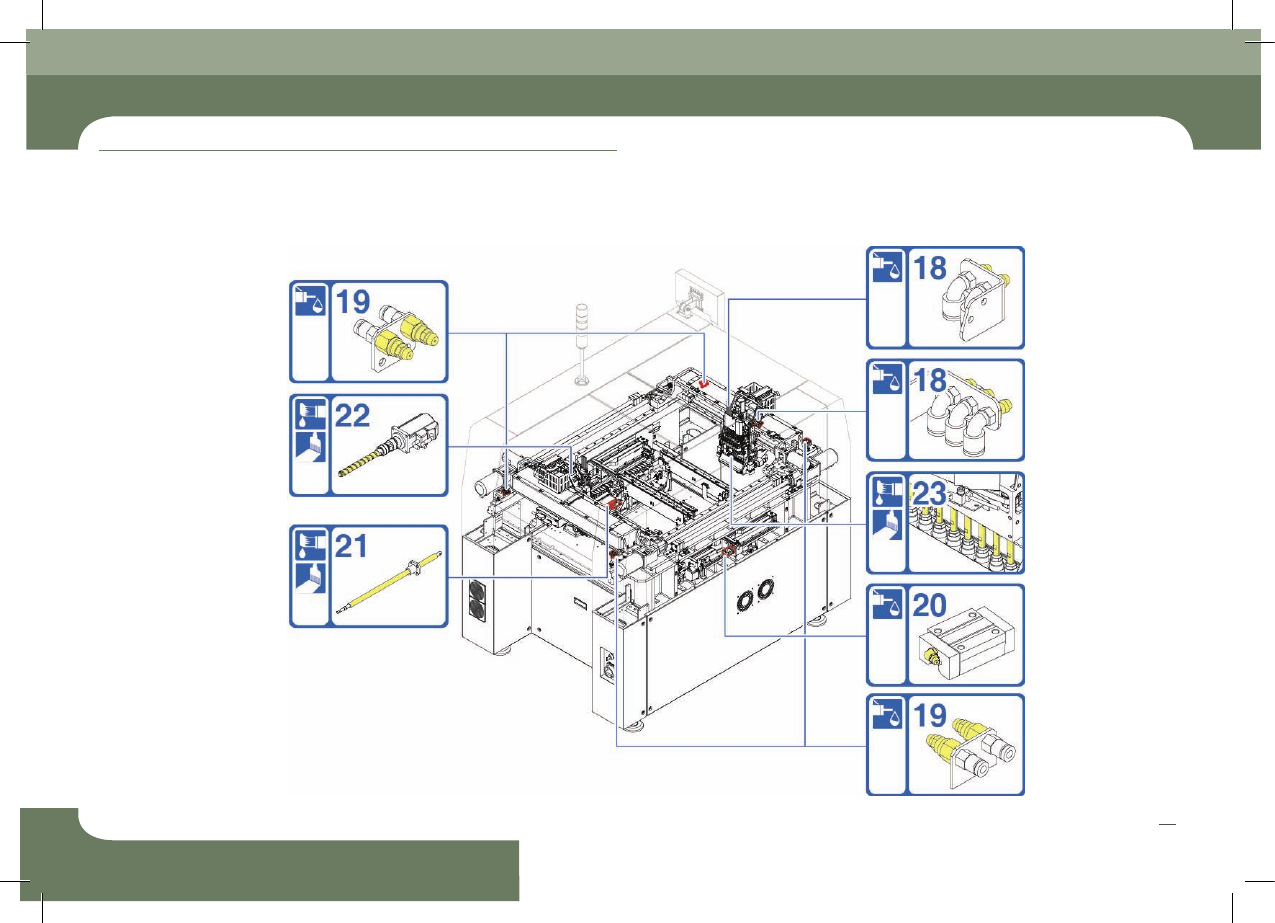 19

22

21

18

18

23

20

19