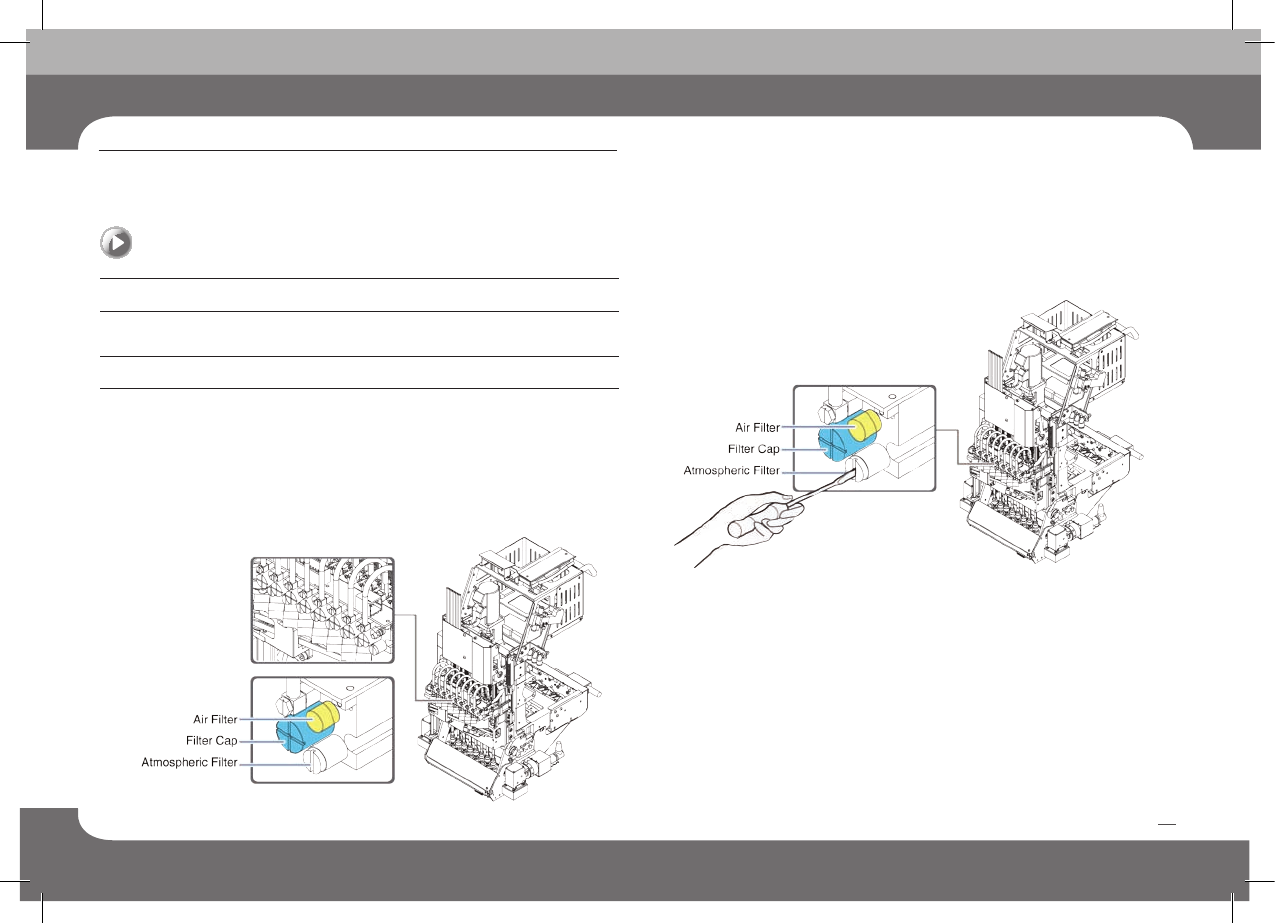 Air Filter
Filter Cap
Atmospheric Filter

Air Filter
Filter Cap
Atmospheric Filter