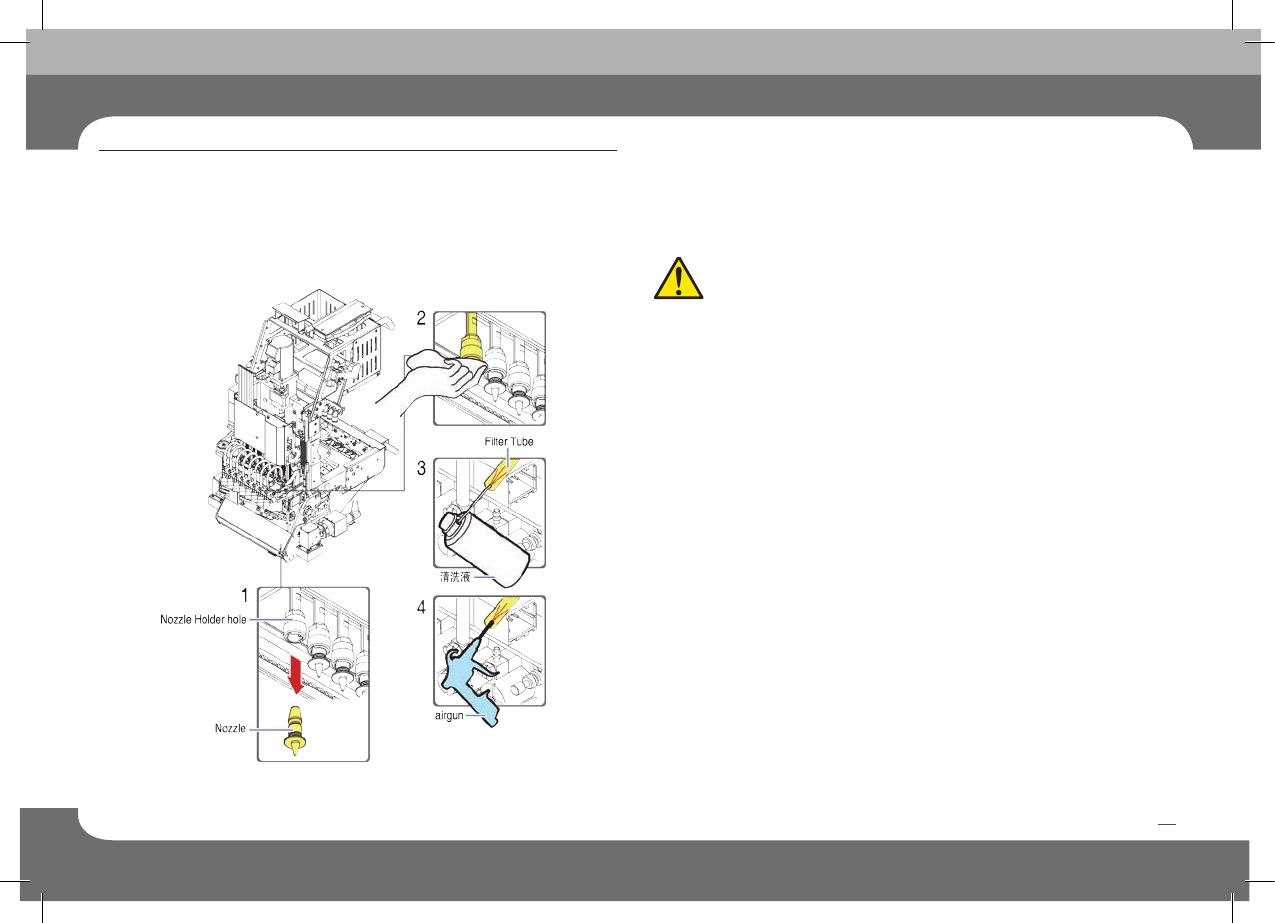 2

Filter Tube

3

清洗液

1

Nozzle Holder hole

Nozzle

4

airgun