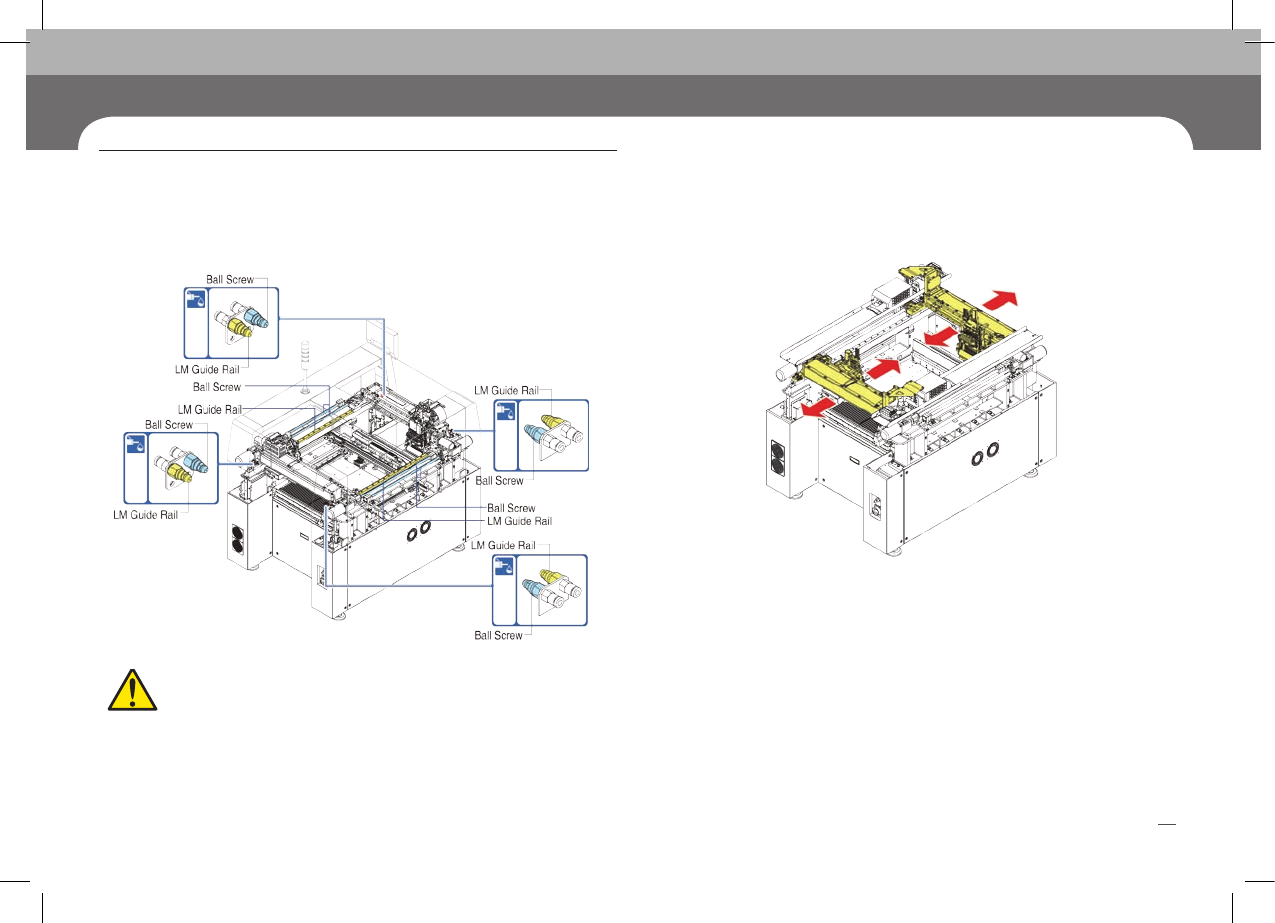 Ball Screw

LM Guide Rail

Ball Screw

LM Guide Rail

Ball Screw

LM Guide Rail

LM Guide Rail

Ball Screw

Ball Screw

LM Guide Rail

LM Guide Rail

Ball Screw