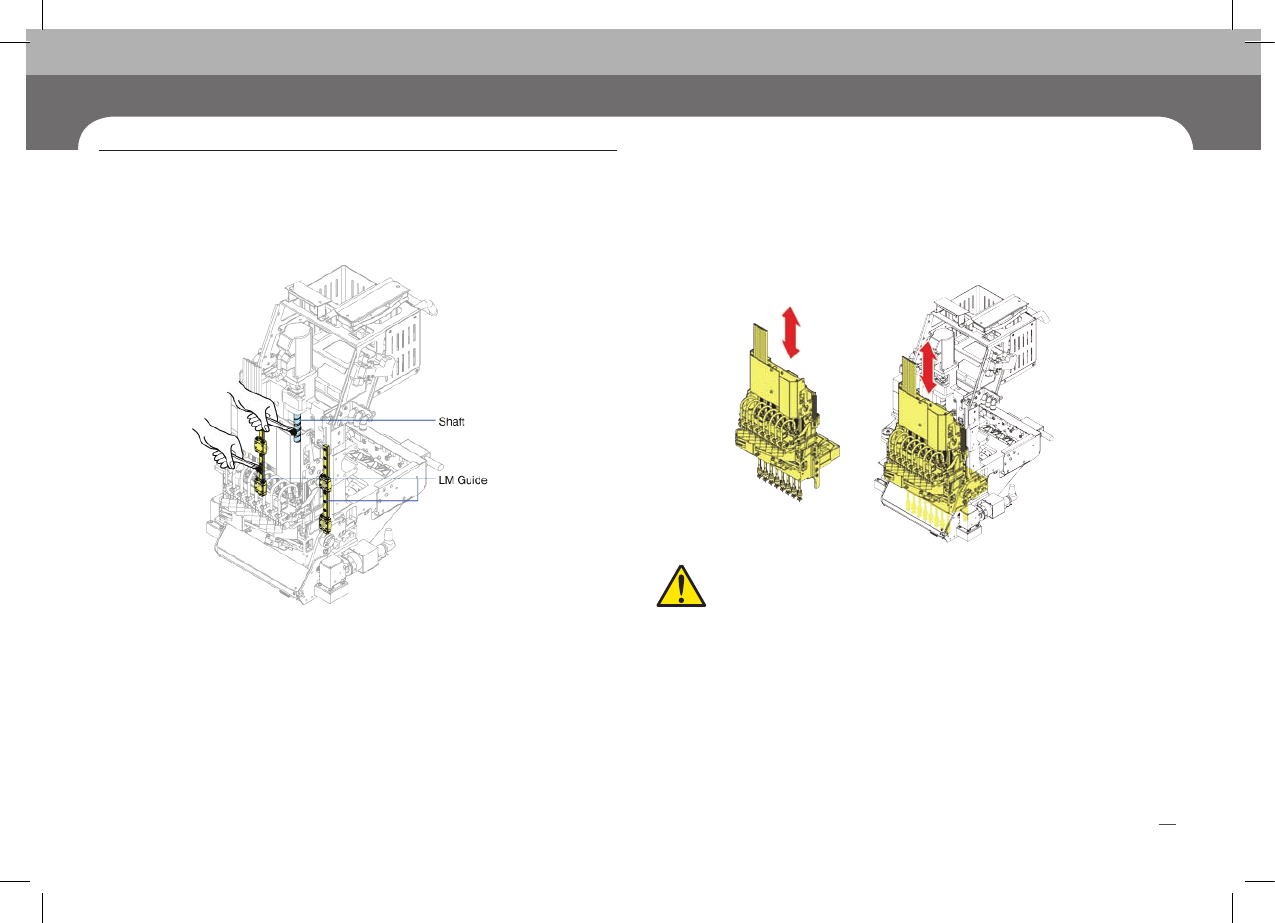 Shaft

LM Guide