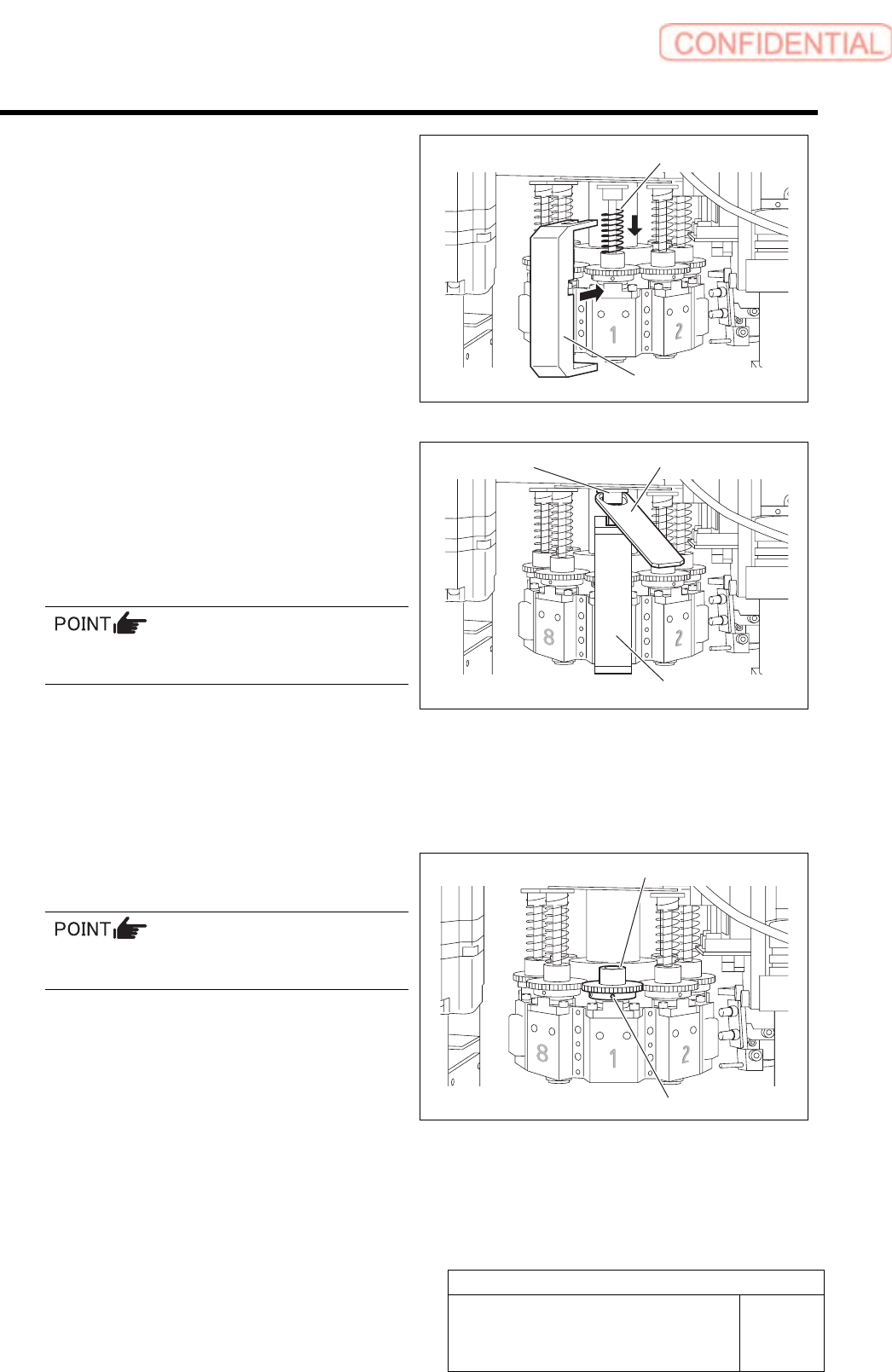 CONFIDENTIAL

1

2

POINT

8

2

POINT

8

1

2