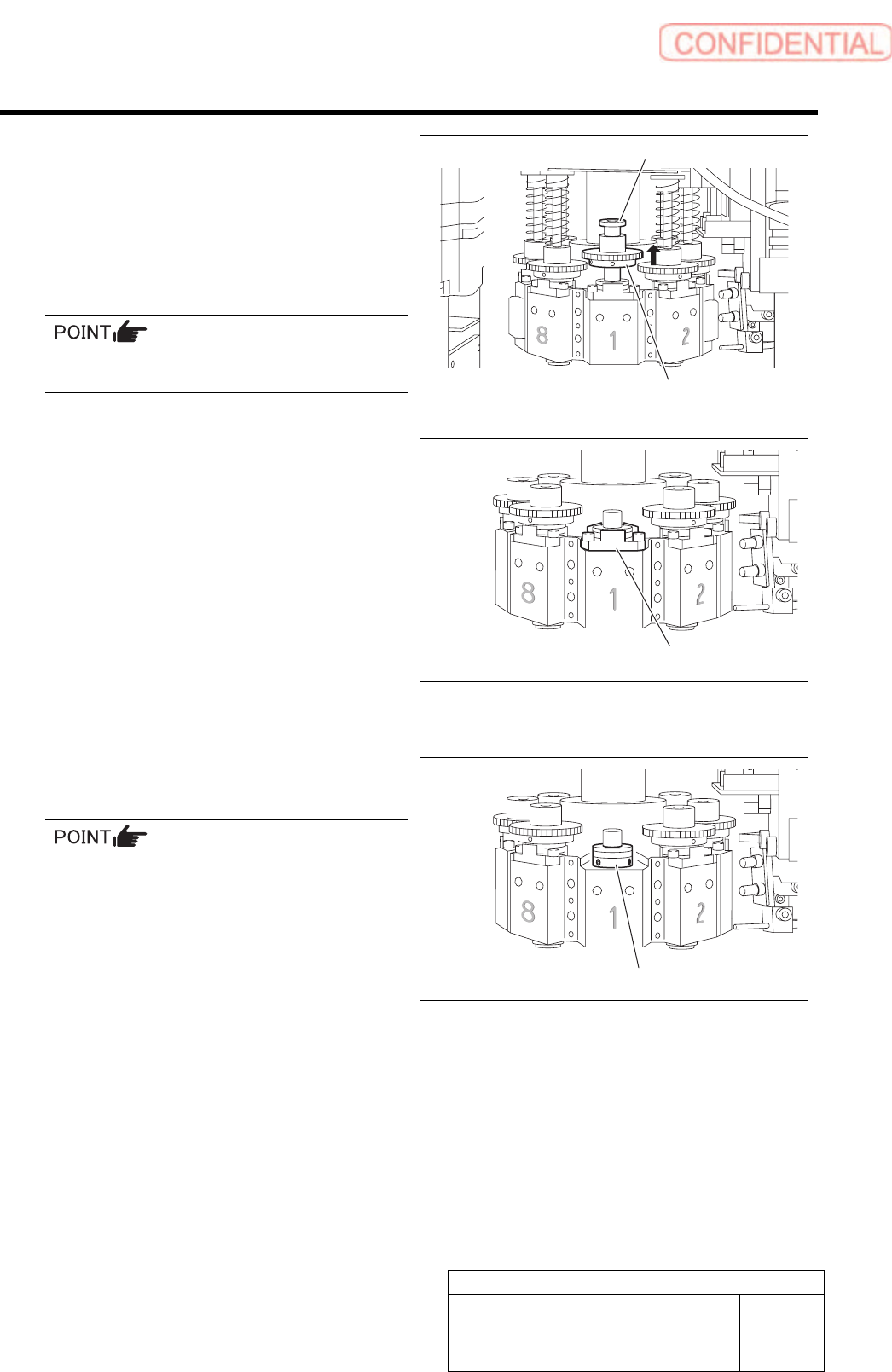 CONFIDENTIAL

POINT

8 1 2

8 1 2

POINT

8 1 2