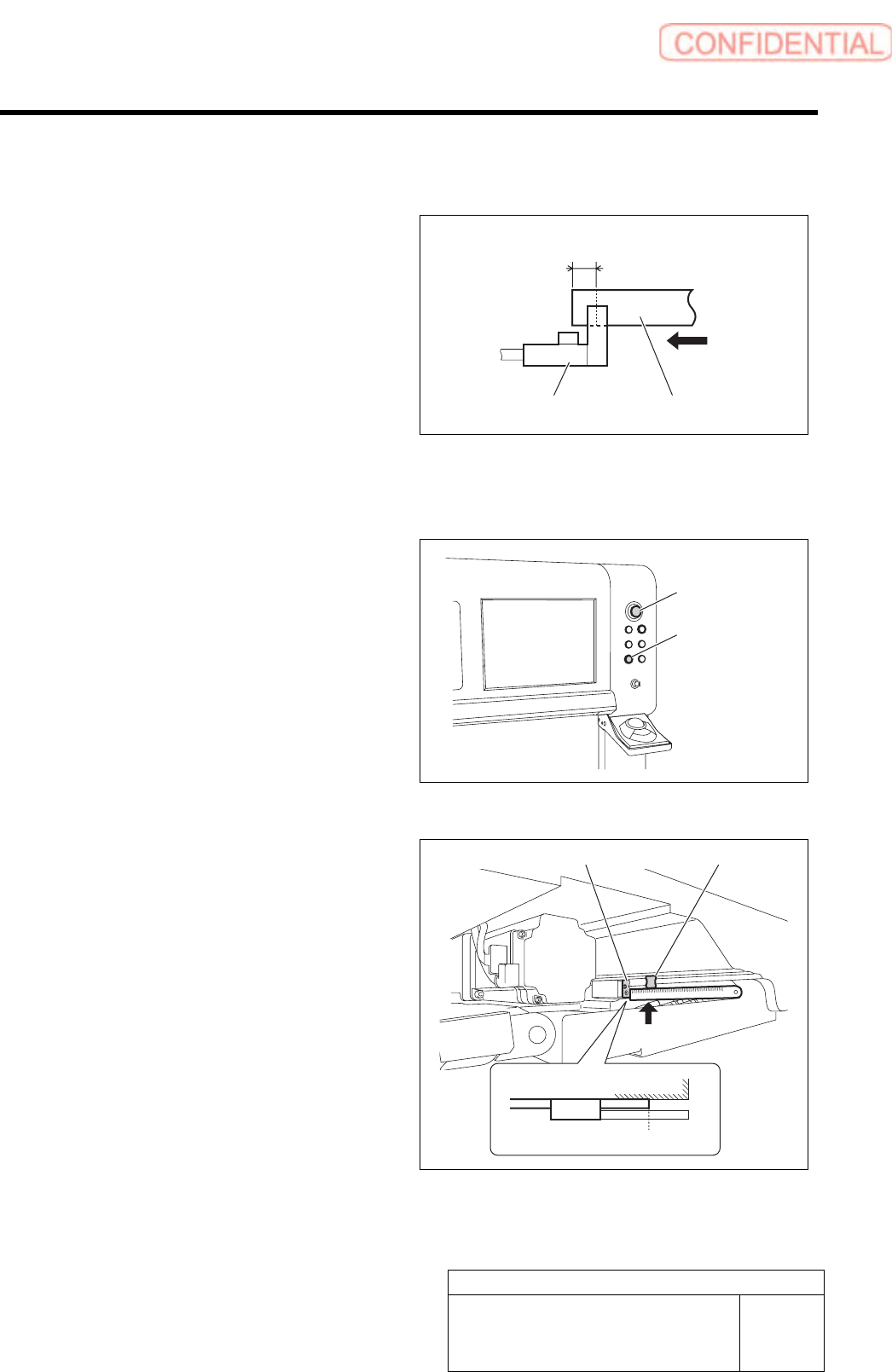 CONFIDENTIAL