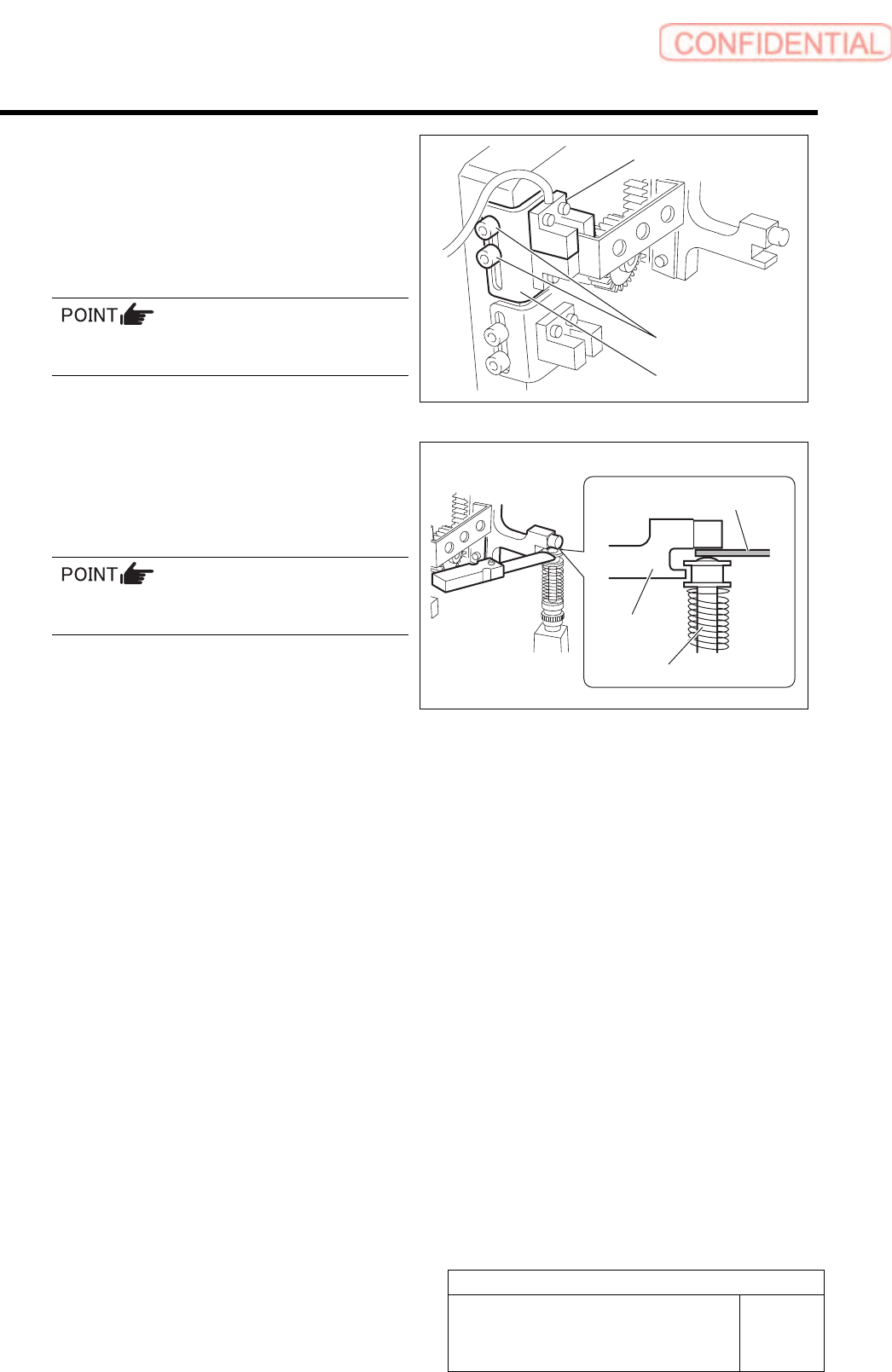 CONFIDENTIAL

POINT

POINT