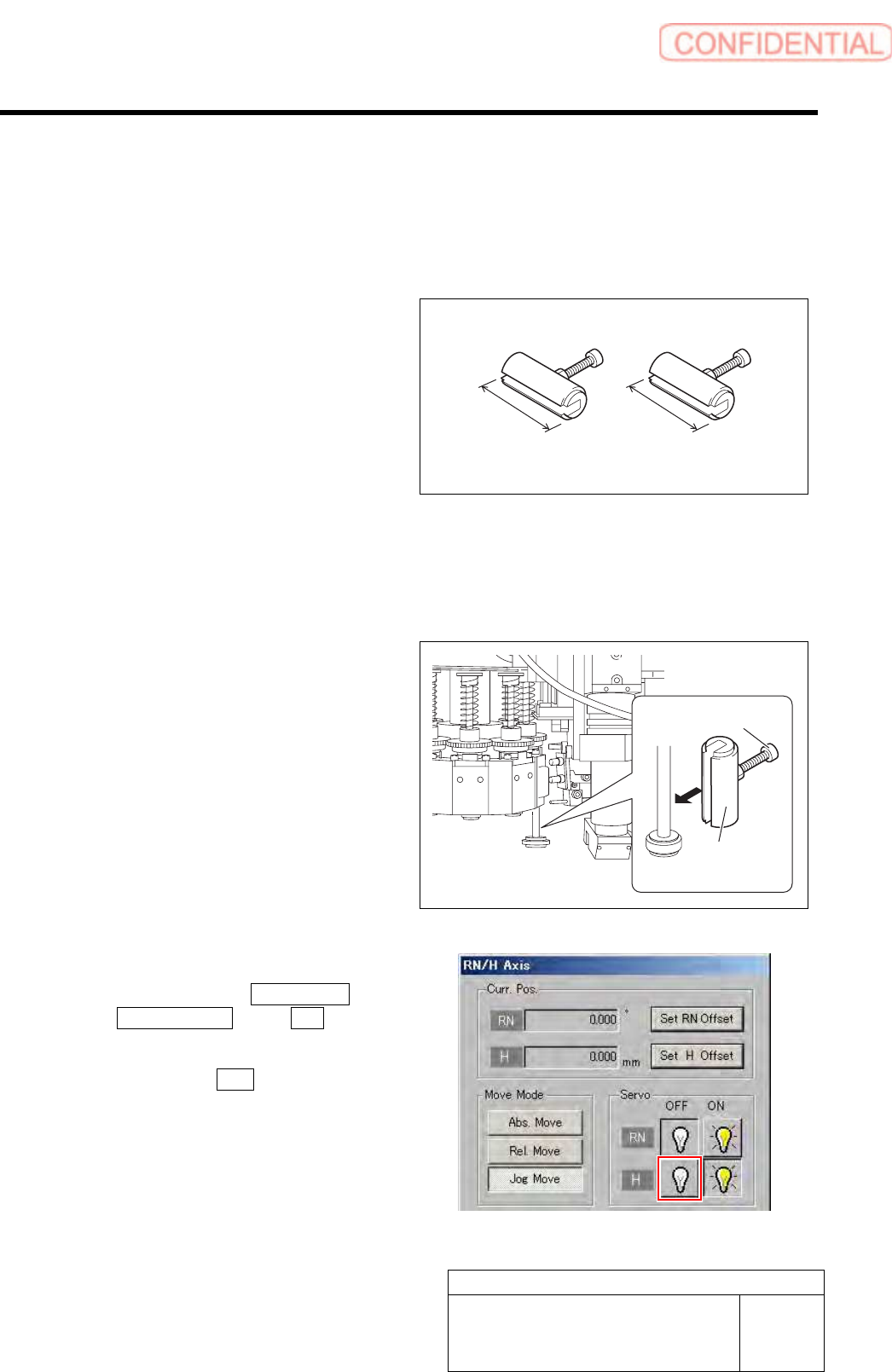 CONFIDENTIAL

RN/H Axis

Curr. Pos.

RN 0.000 °

Set RN Offset

H 0.000 mm

Set H Offset

Move Mode

Abs. Move

Rel. Move

Jog Move

Servo

OFF ON

RN

H