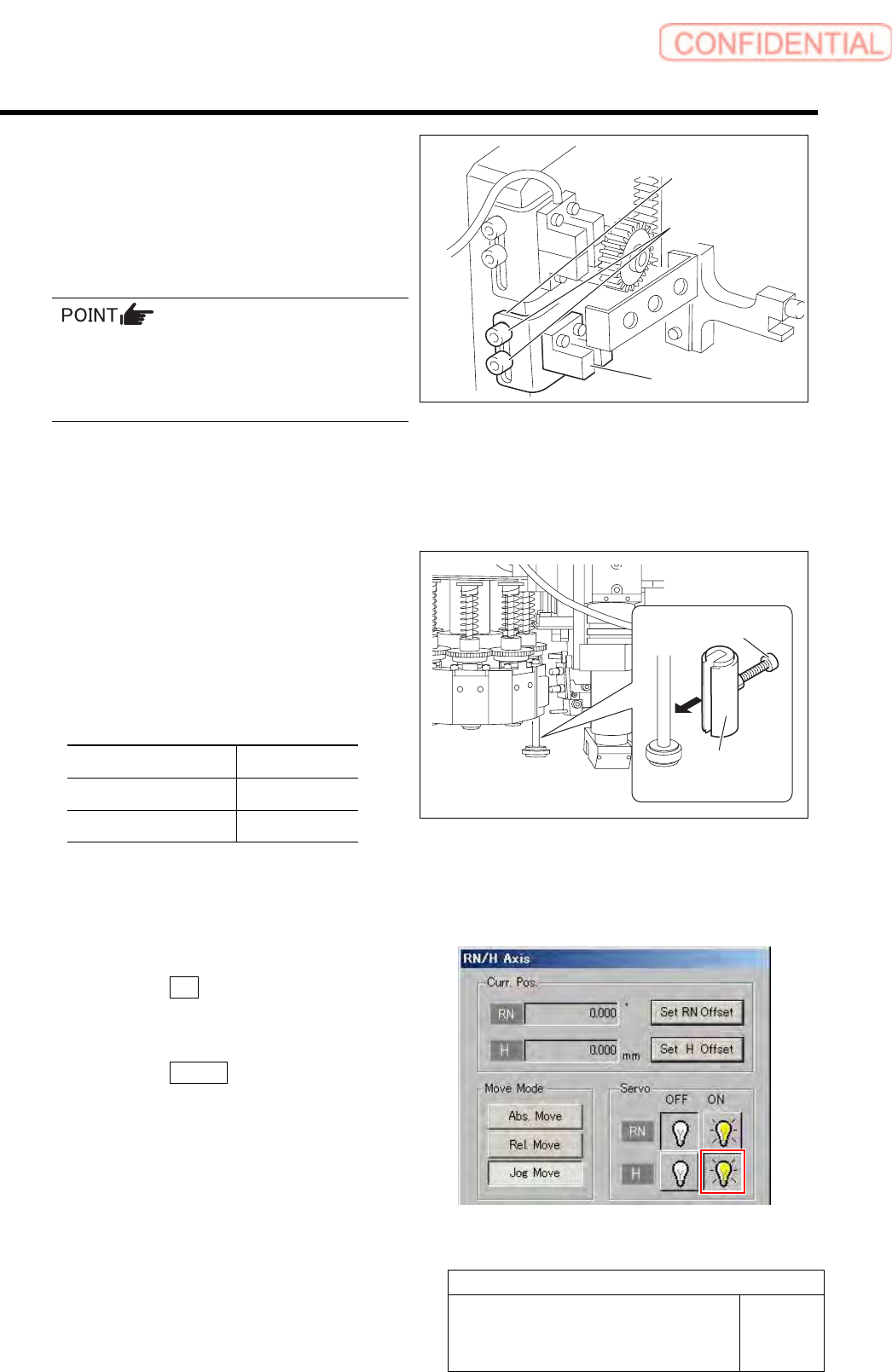 CONFIDENTIAL

POINT

RN/H Axis

Curr. Pos.

RN 0.000 °

Set RN Offset

H 0.000 mm

Set H Offset

Move Mode

Abs. Move

Rel. Move

Jog Move

Servo

OFF ON

RN

H