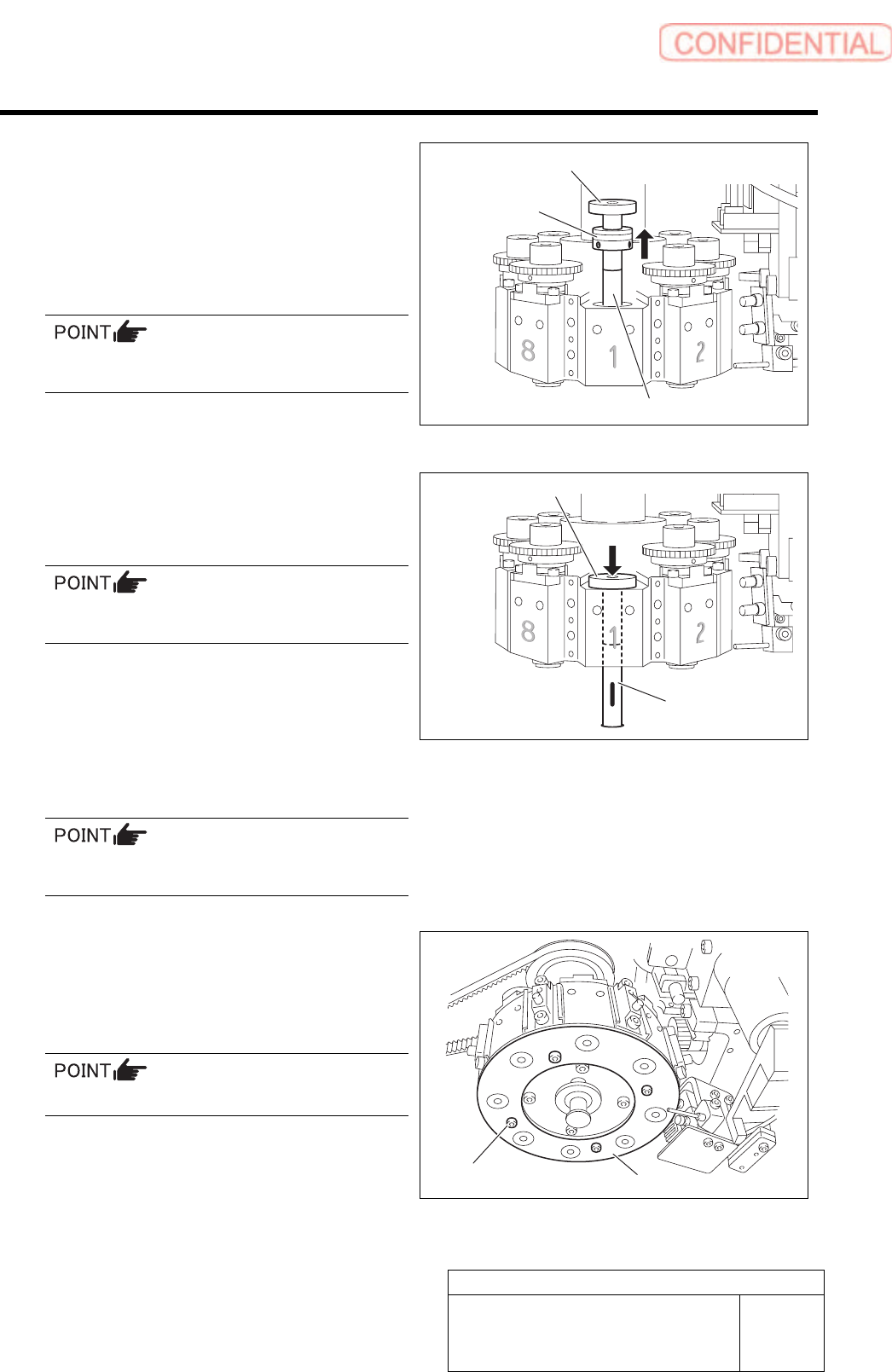 CONFIDENTIAL

POINT

8

1

2

POINT

8

1

2

POINT

POINT