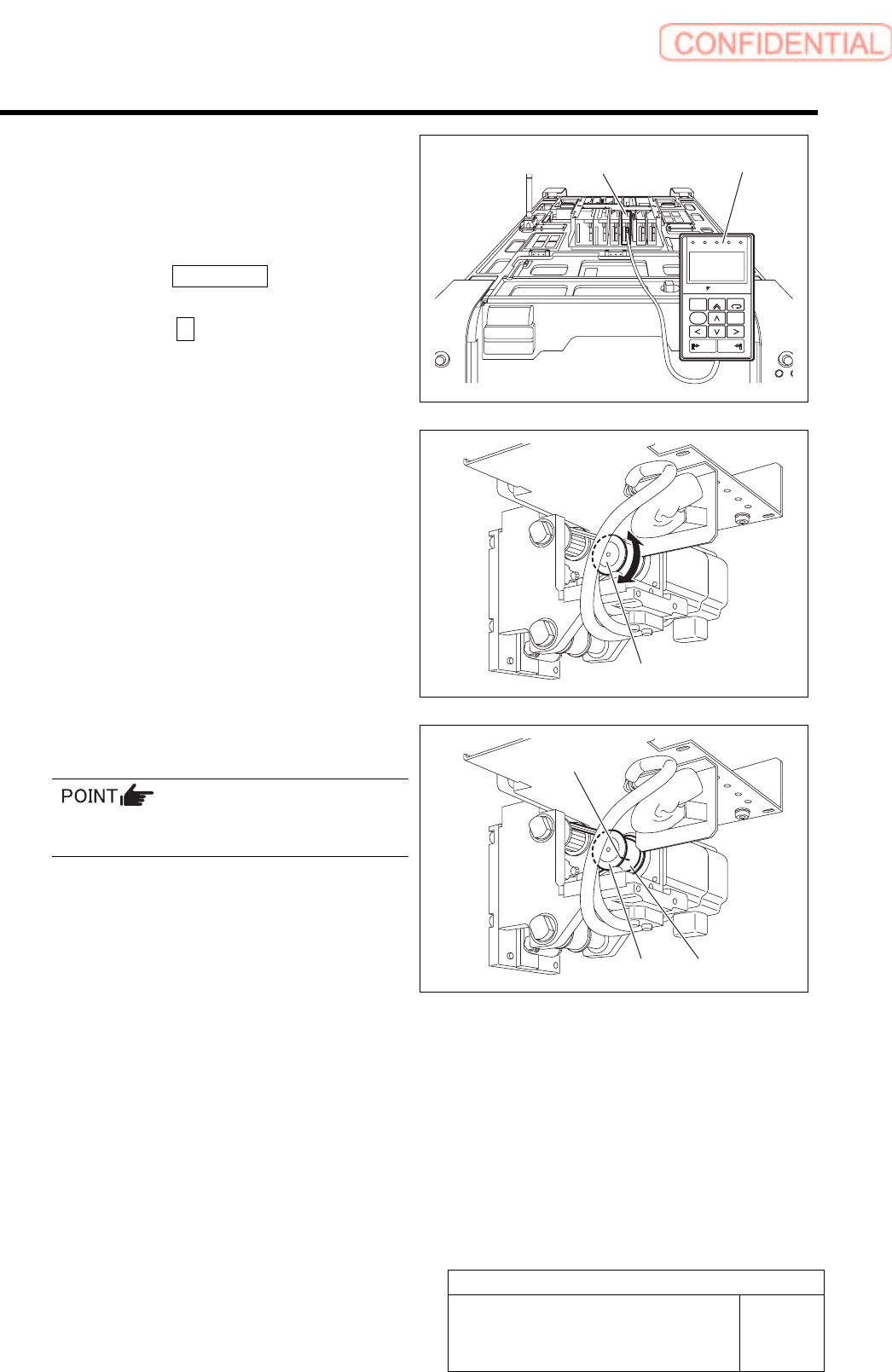 CONFIDENTIAL

POINT