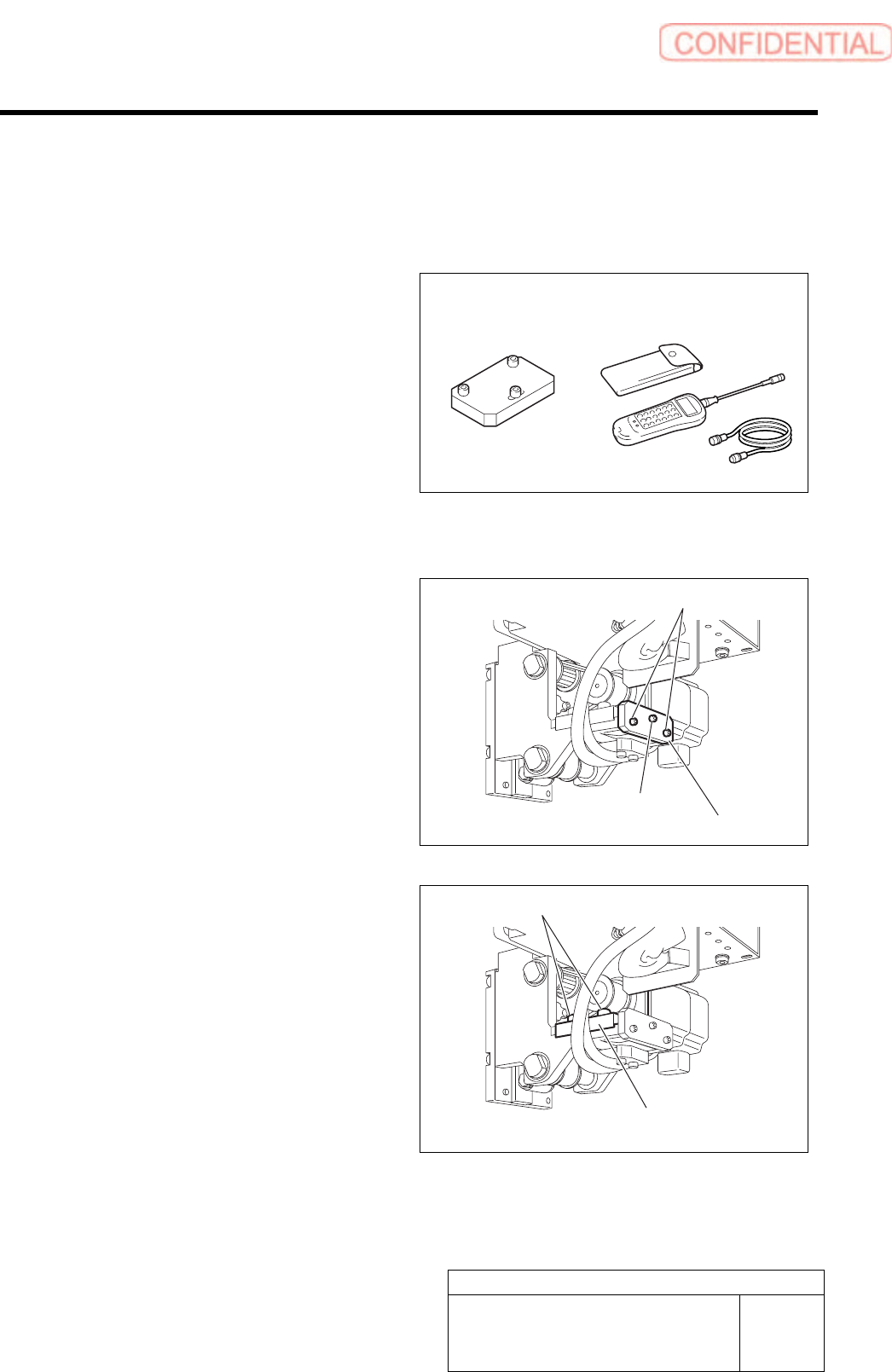 CONFIDENTIAL