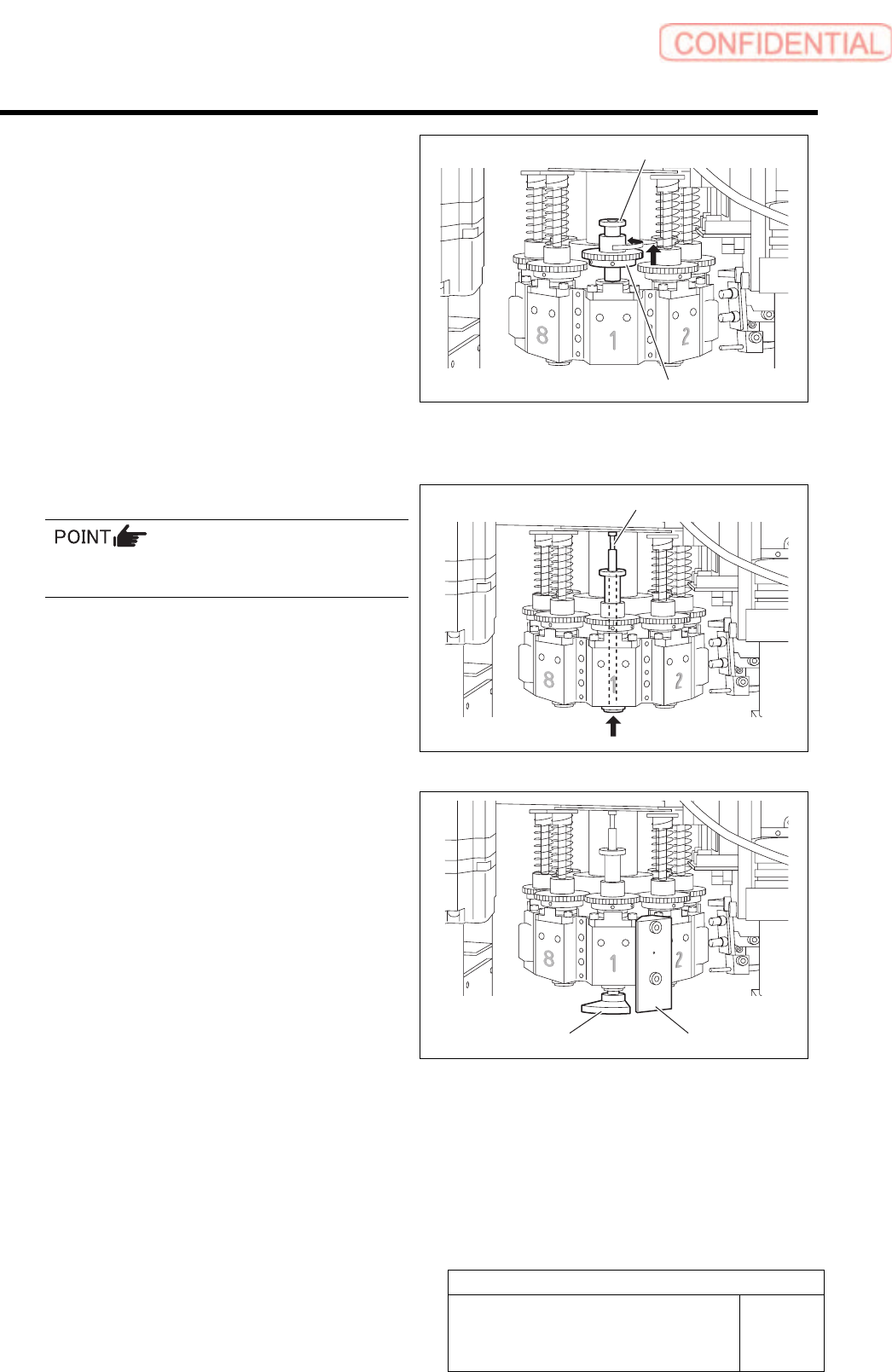 CONFIDENTIAL

8 1 2

POINT

8 1 2

8 1 2