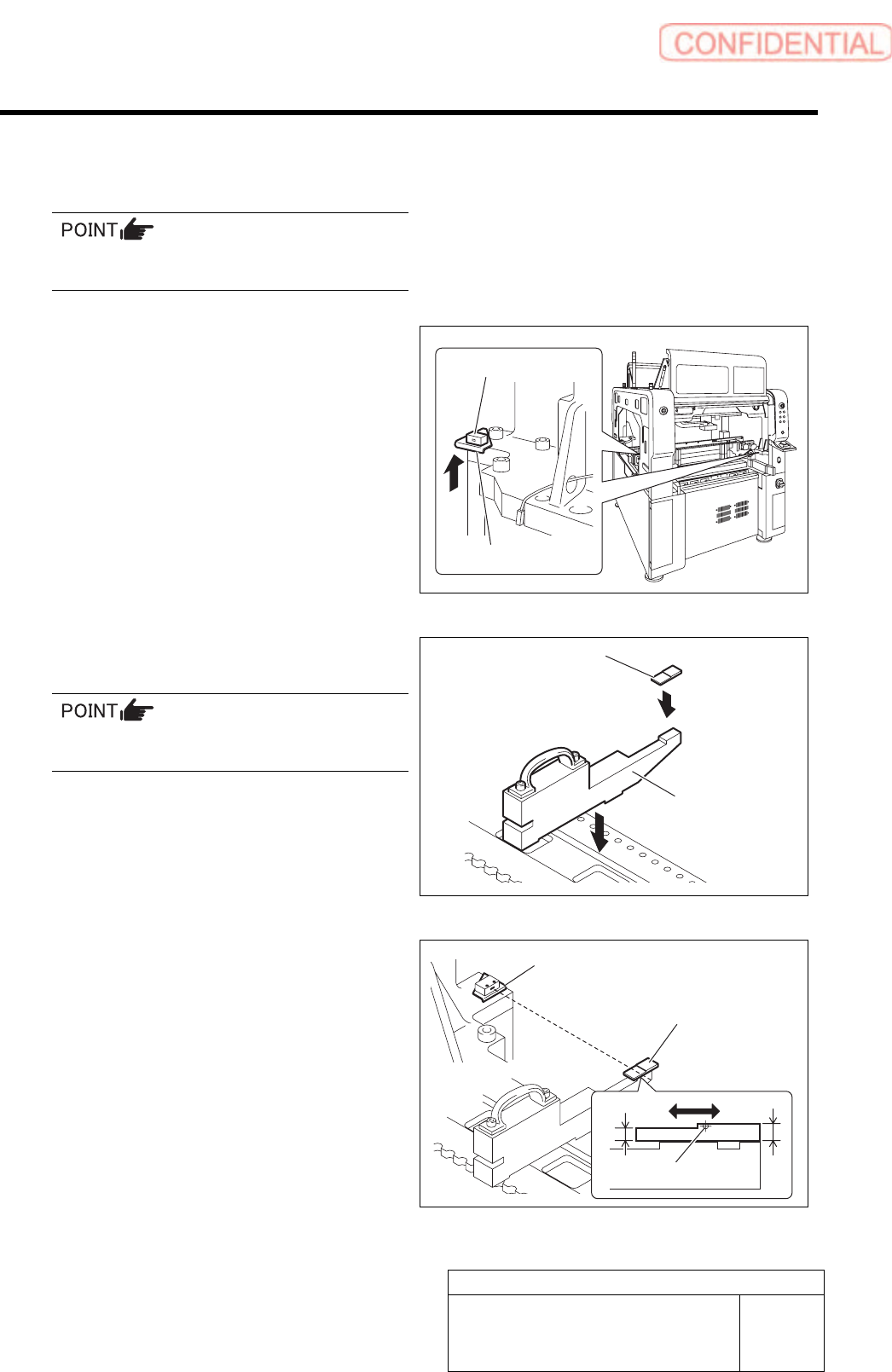 CONFIDENTIAL

POINT

POINT