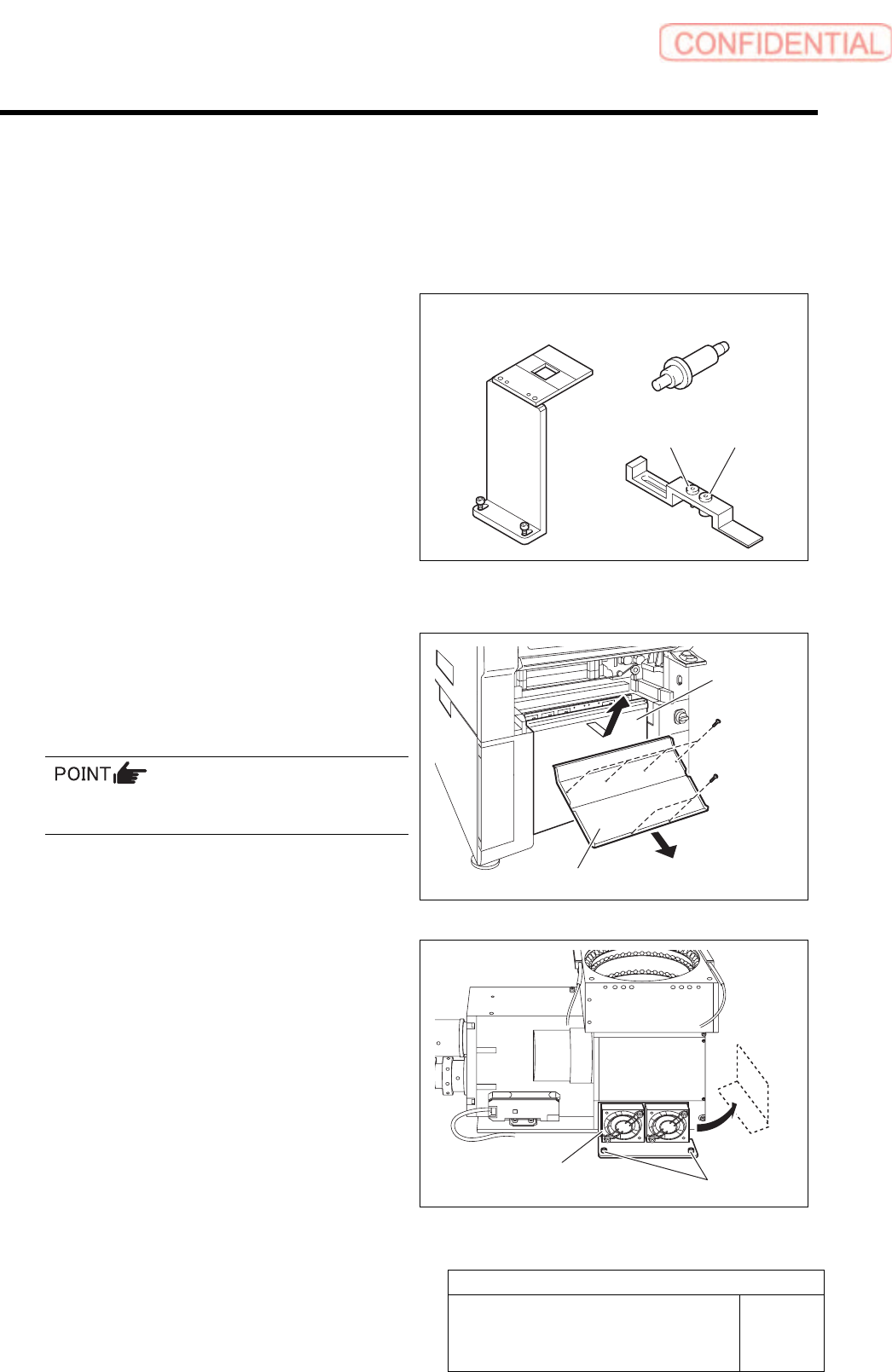 CONFIDENTIAL

POINT