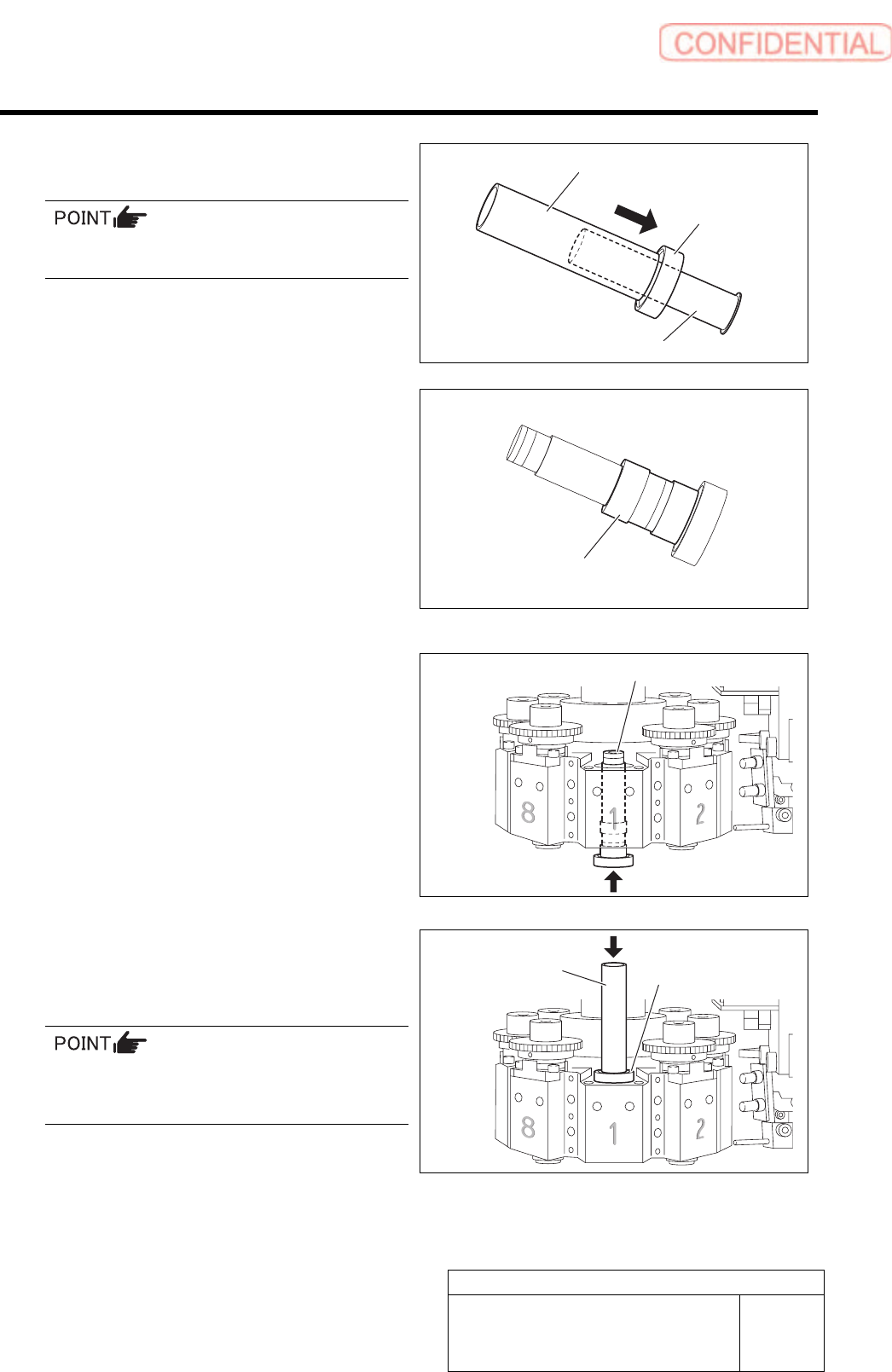 CONFIDENTIAL

POINT

8 1 2

POINT

8 1 2