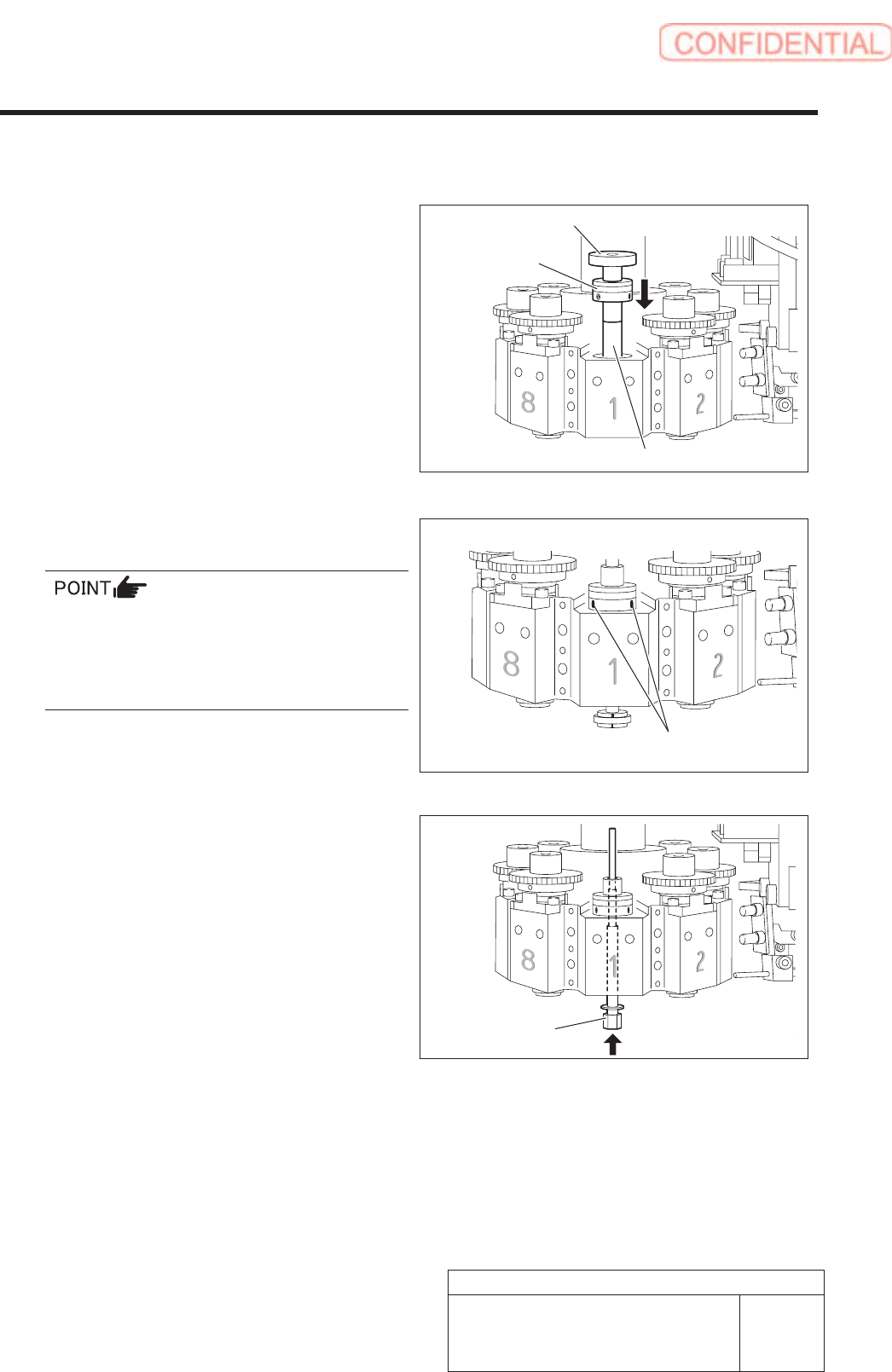 CONFIDENTIAL

8

1

2

POINT

8

1

2

8

1

2