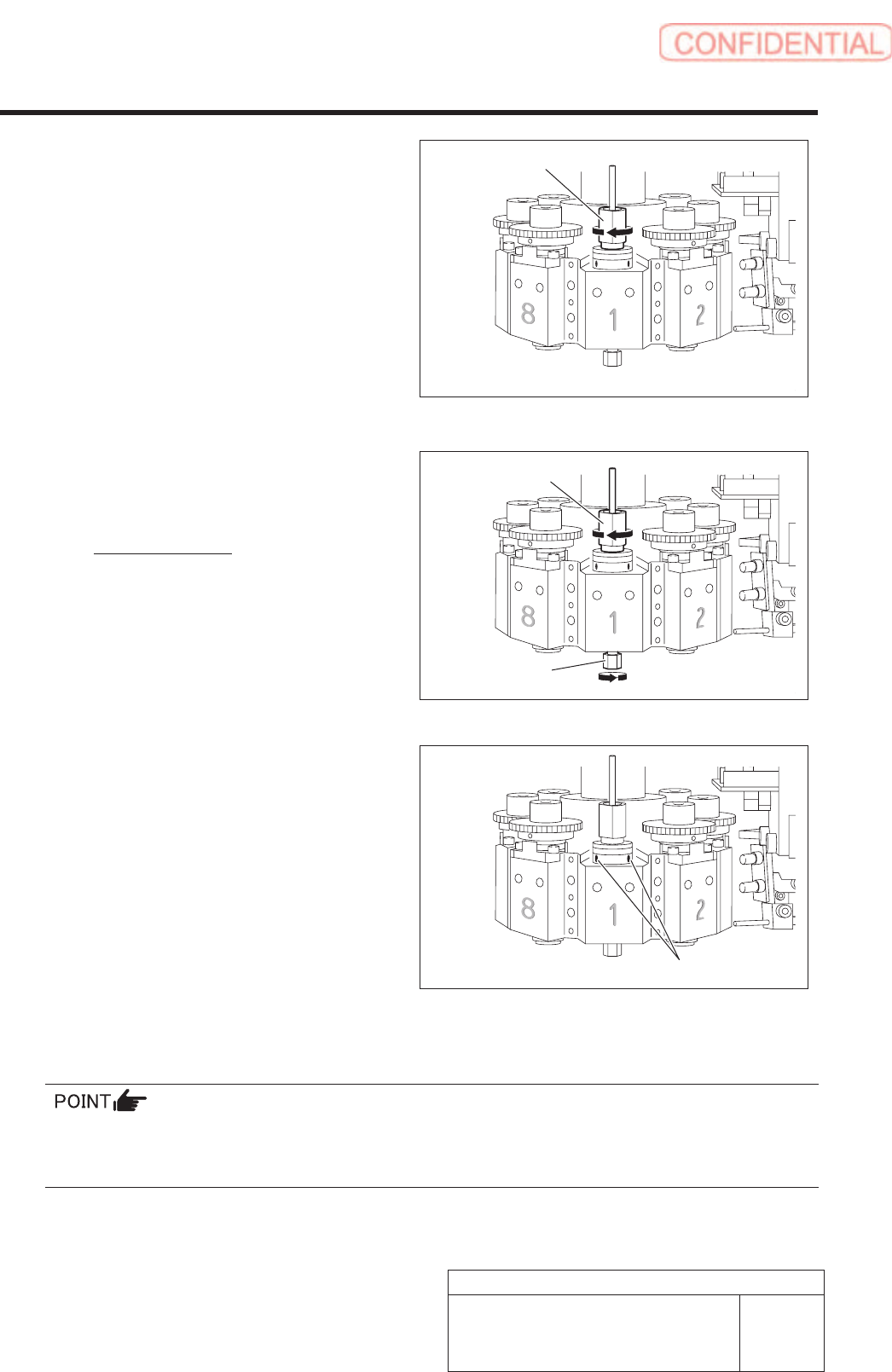 CONFIDENTIAL

8 1 2

8 1 2

8 1 2

POINT