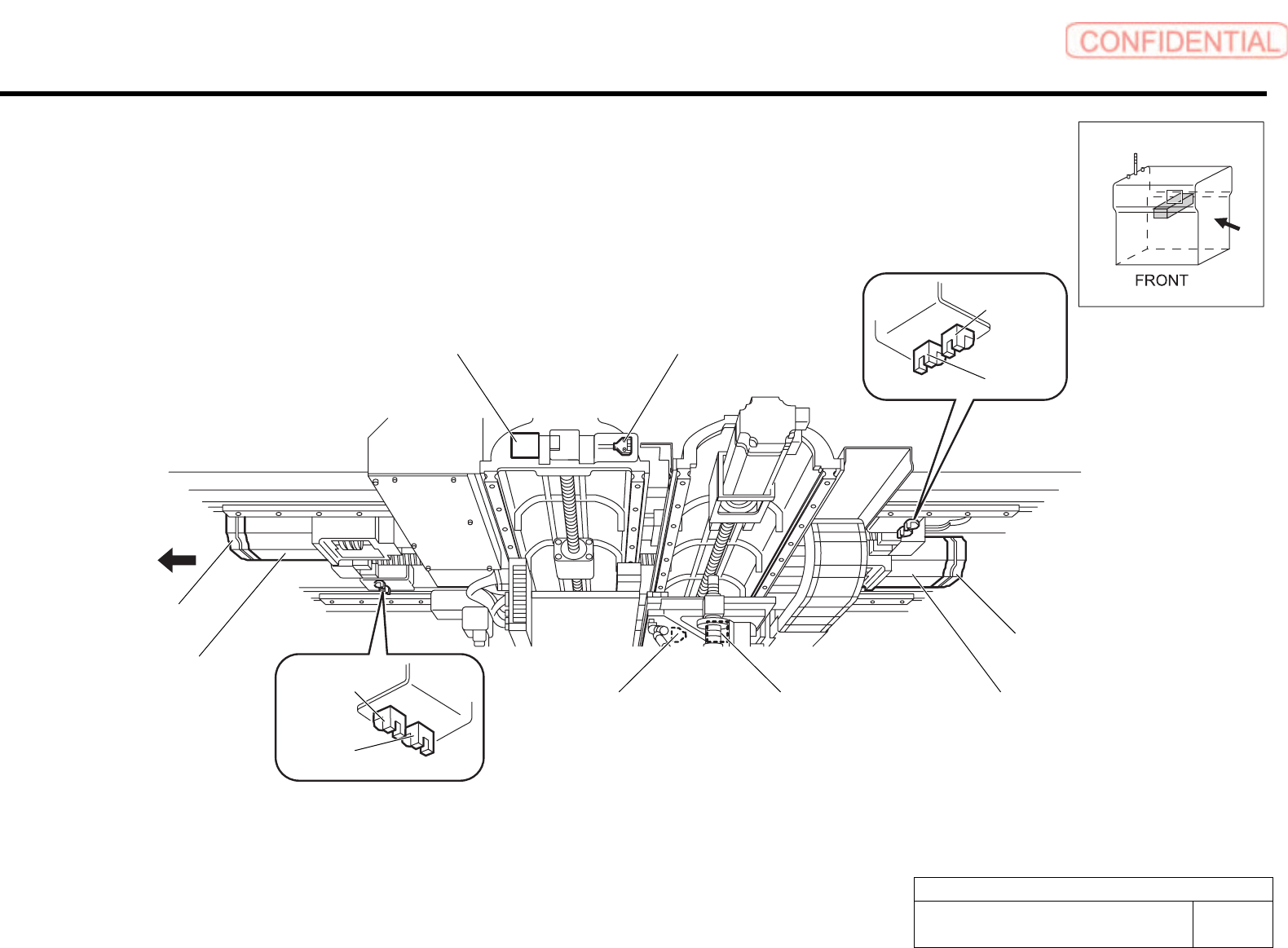 CONFIDENTIAL

FRONT