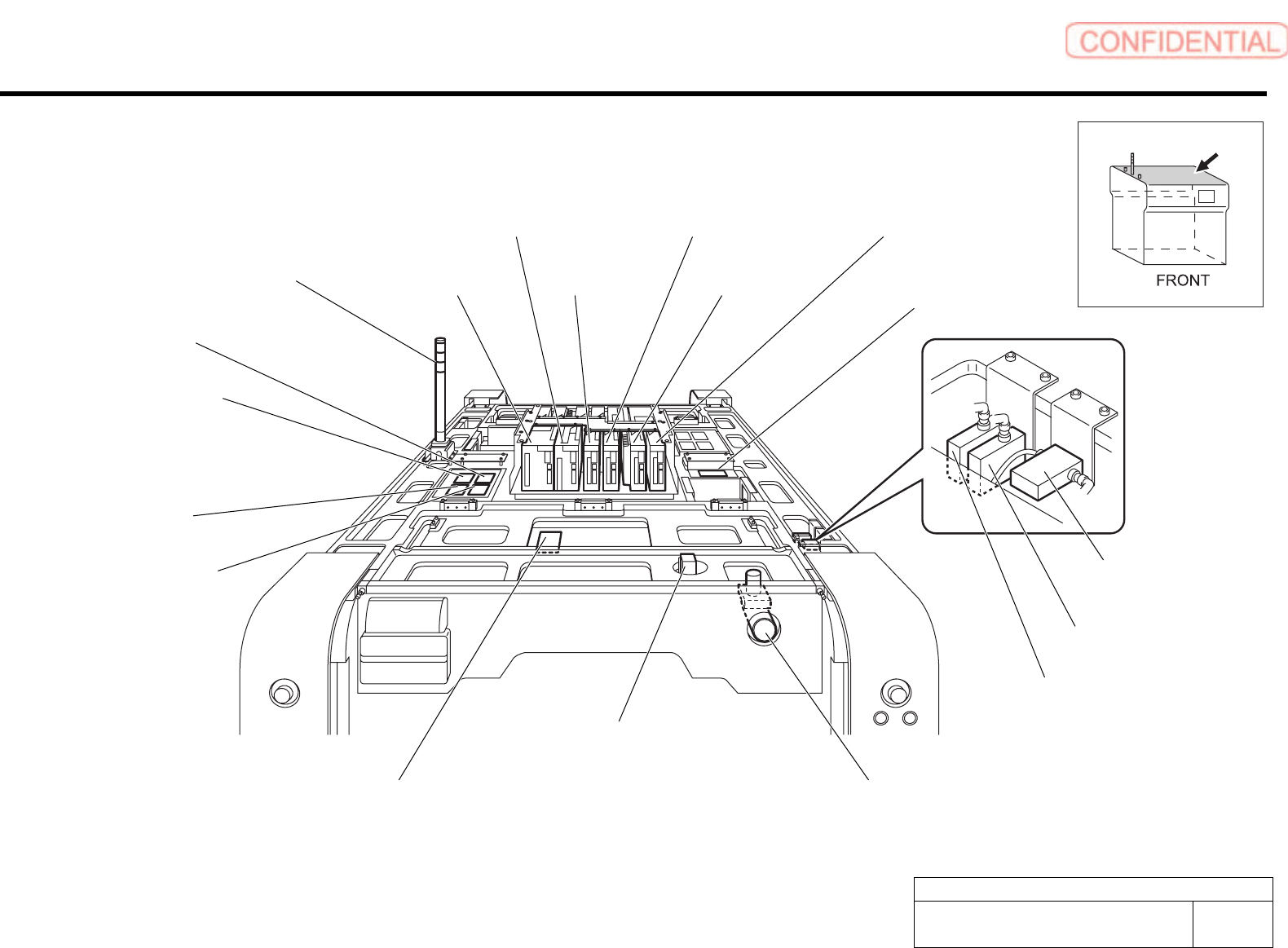 CONFIDENTIAL

FRONT