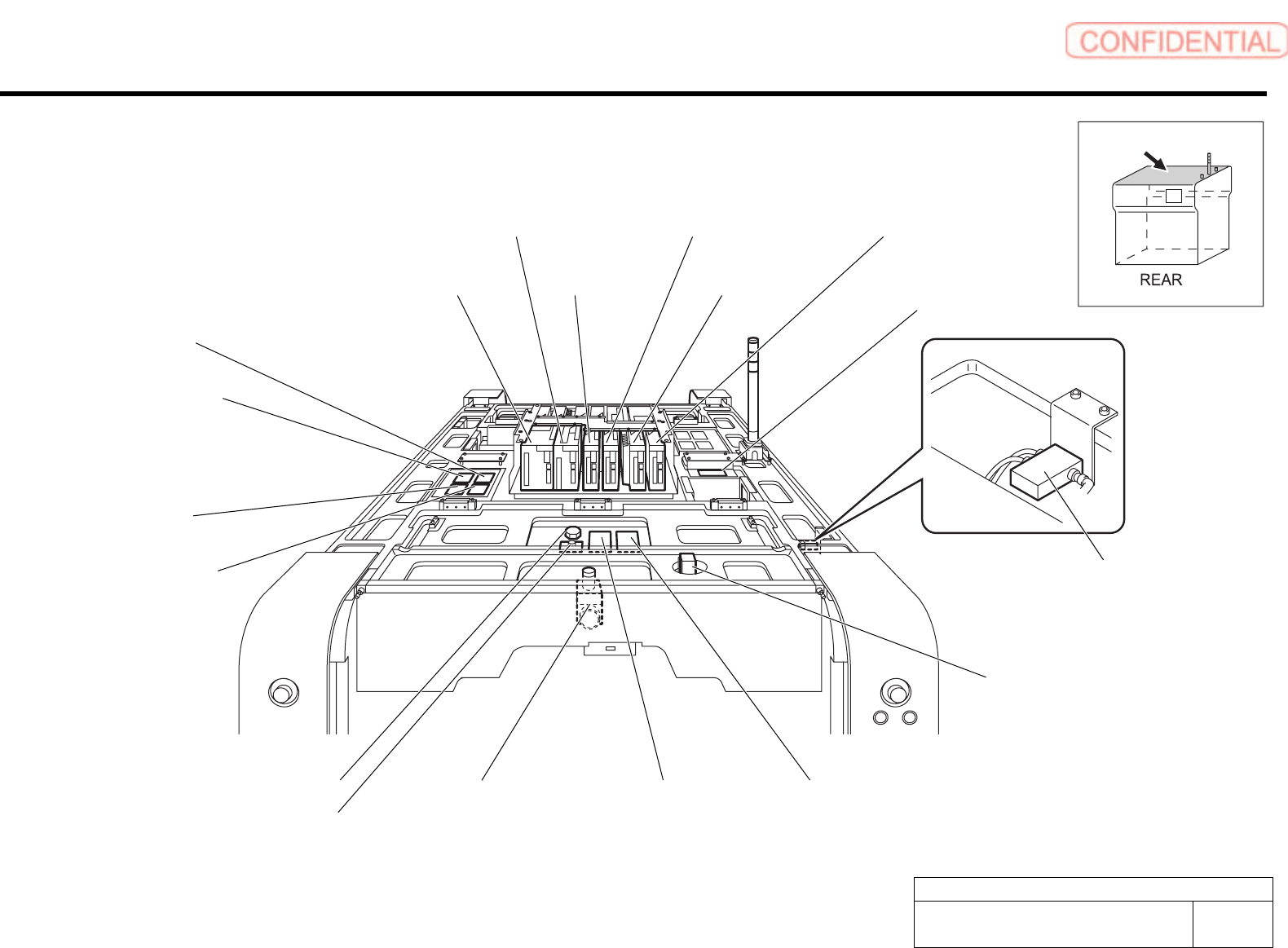 CONFIDENTIAL

REAR