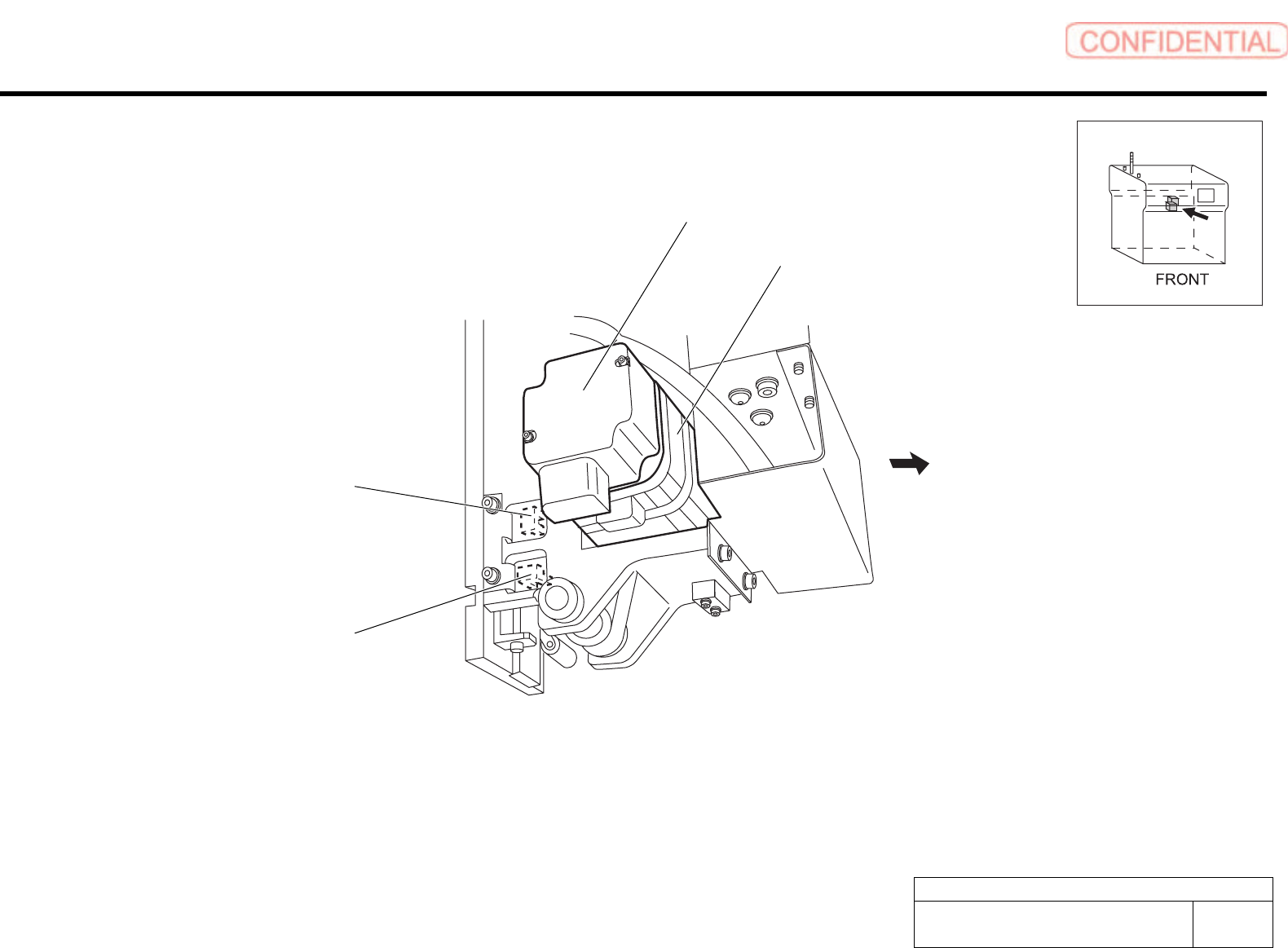 CONFIDENTIAL

FRONT