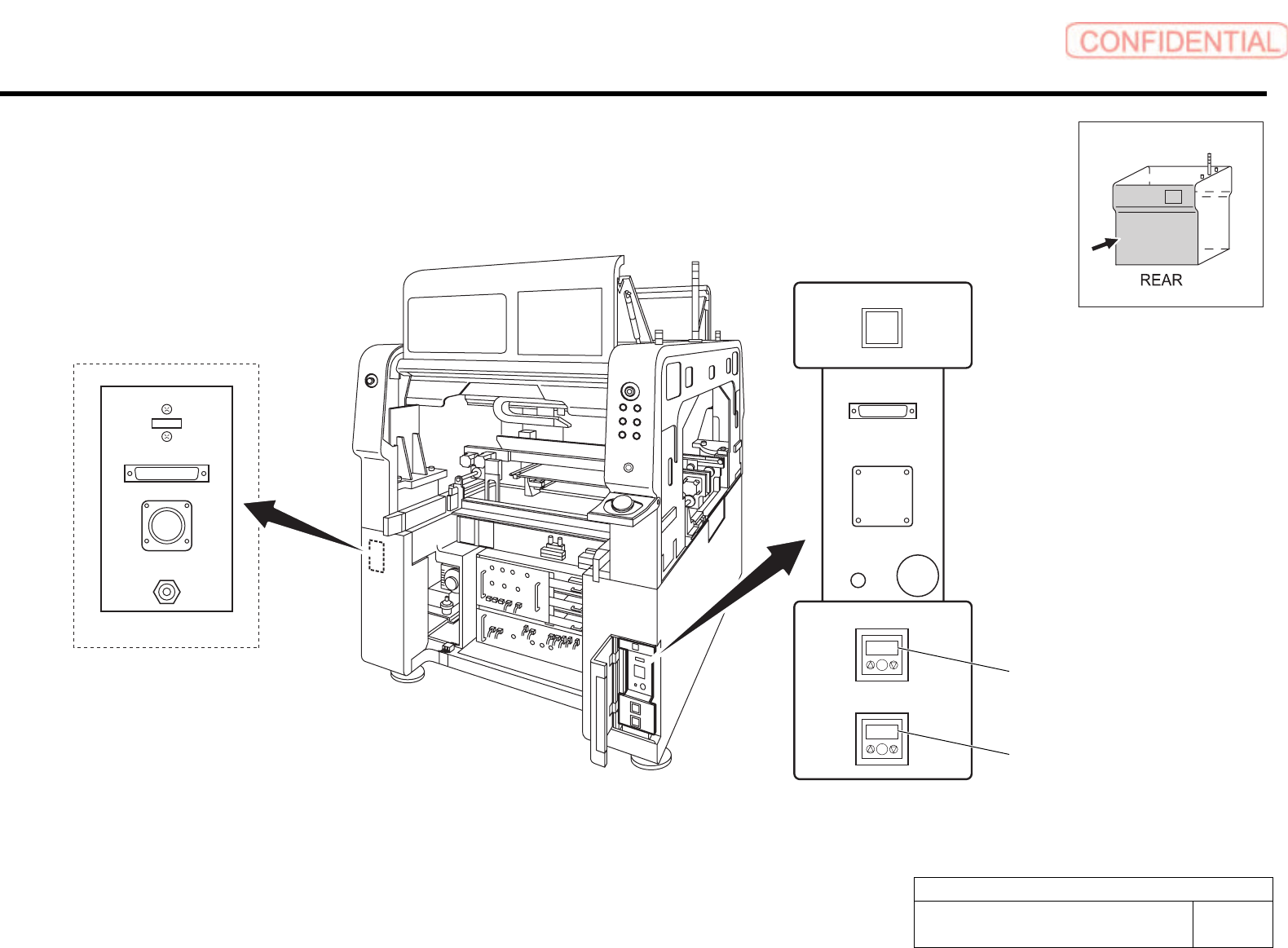 CONFIDENTIAL

REAR