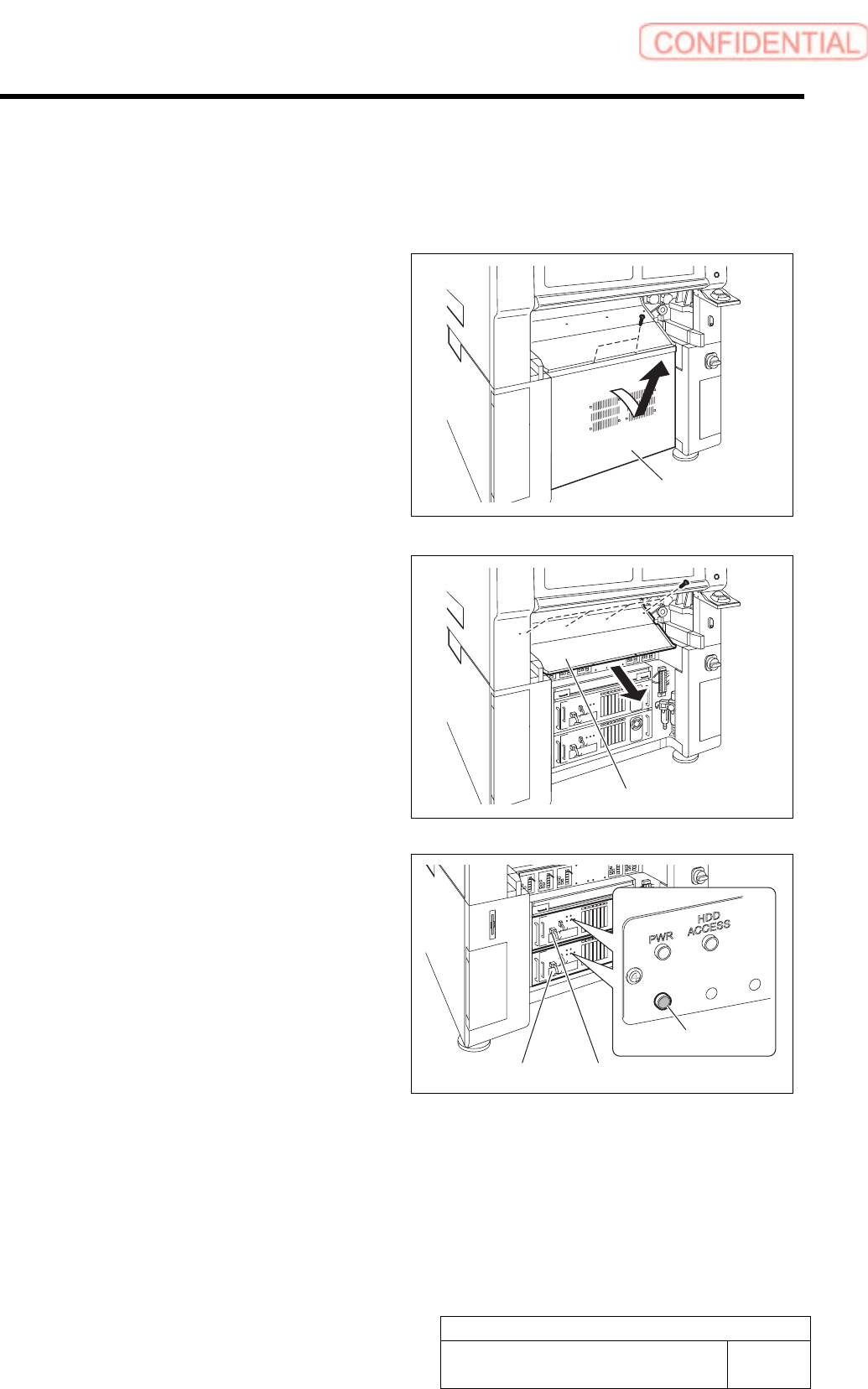 CONFIDENTIAL

PWR

HDD ACCESS