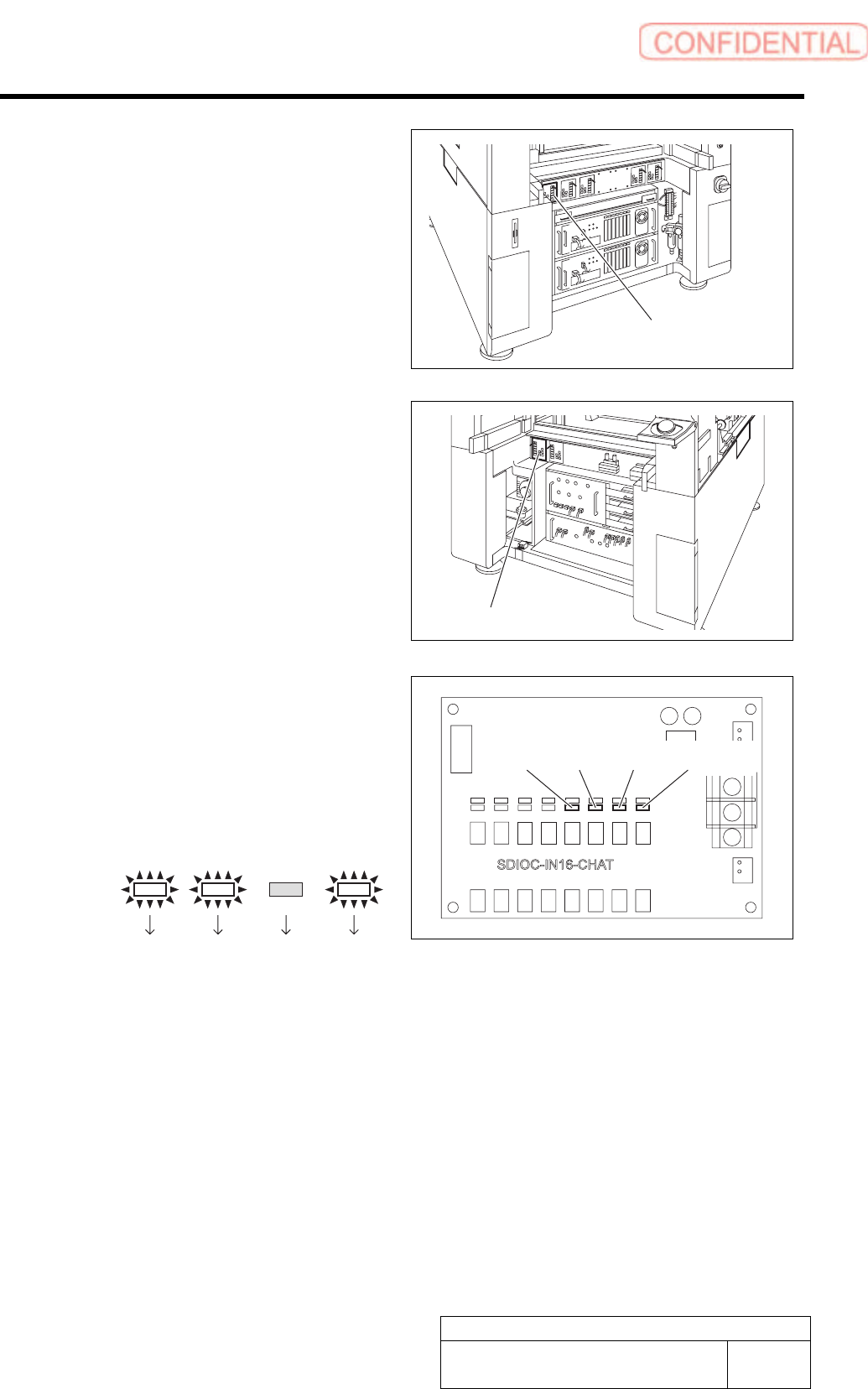 CONFIDENTIAL

SDIOC-IN16-CHAT