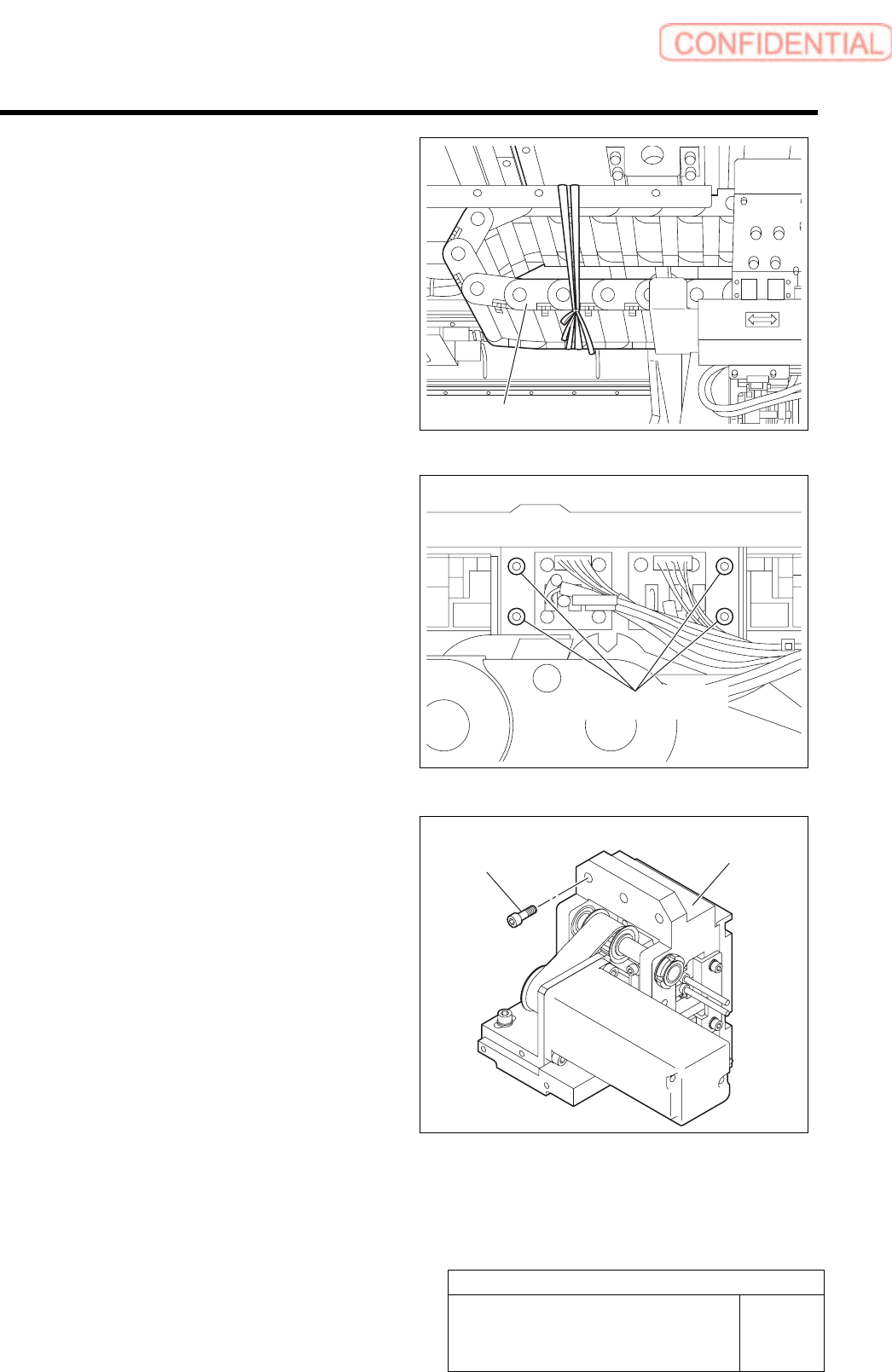 CONFIDENTIAL