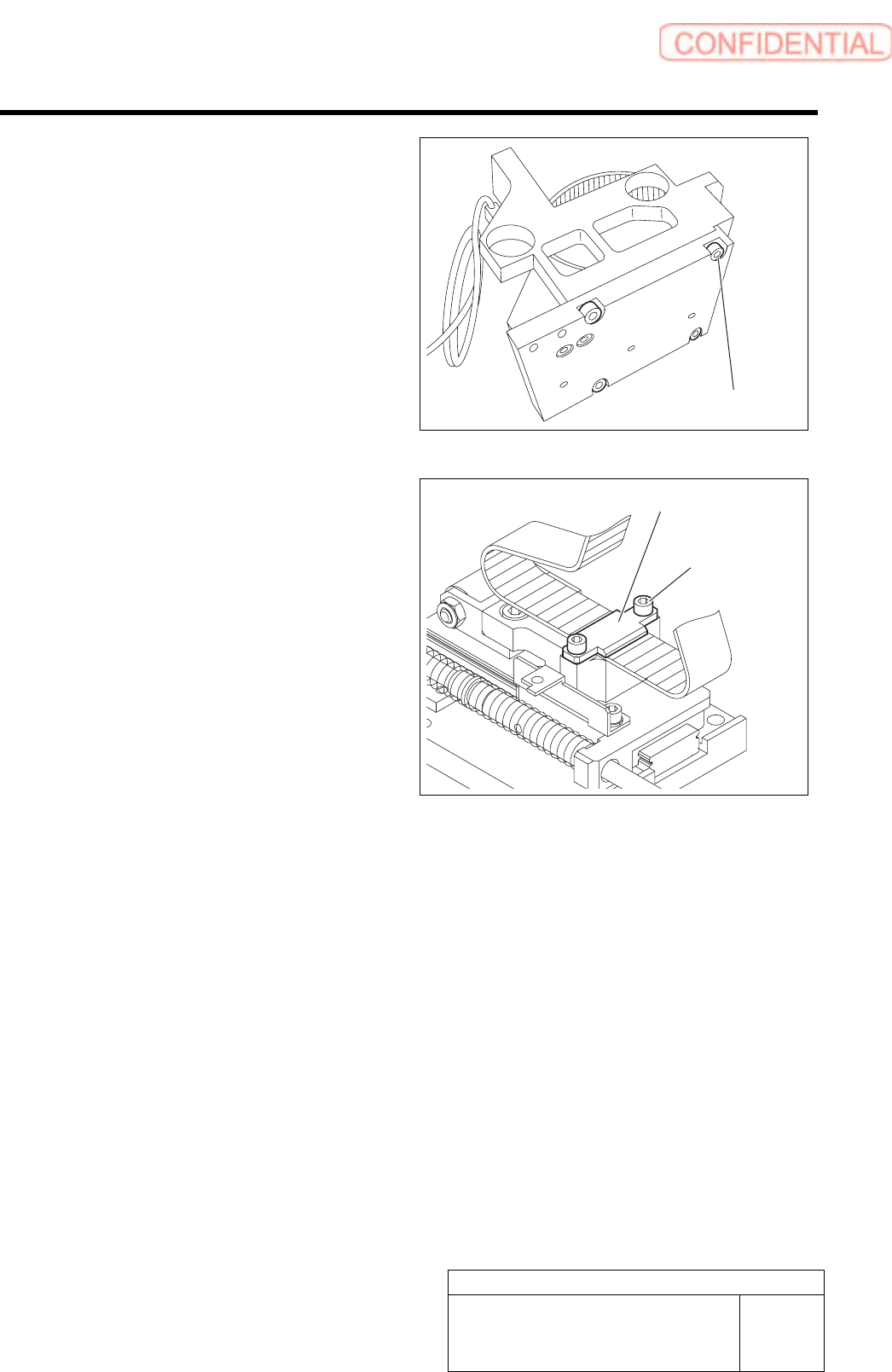 CONFIDENTIAL