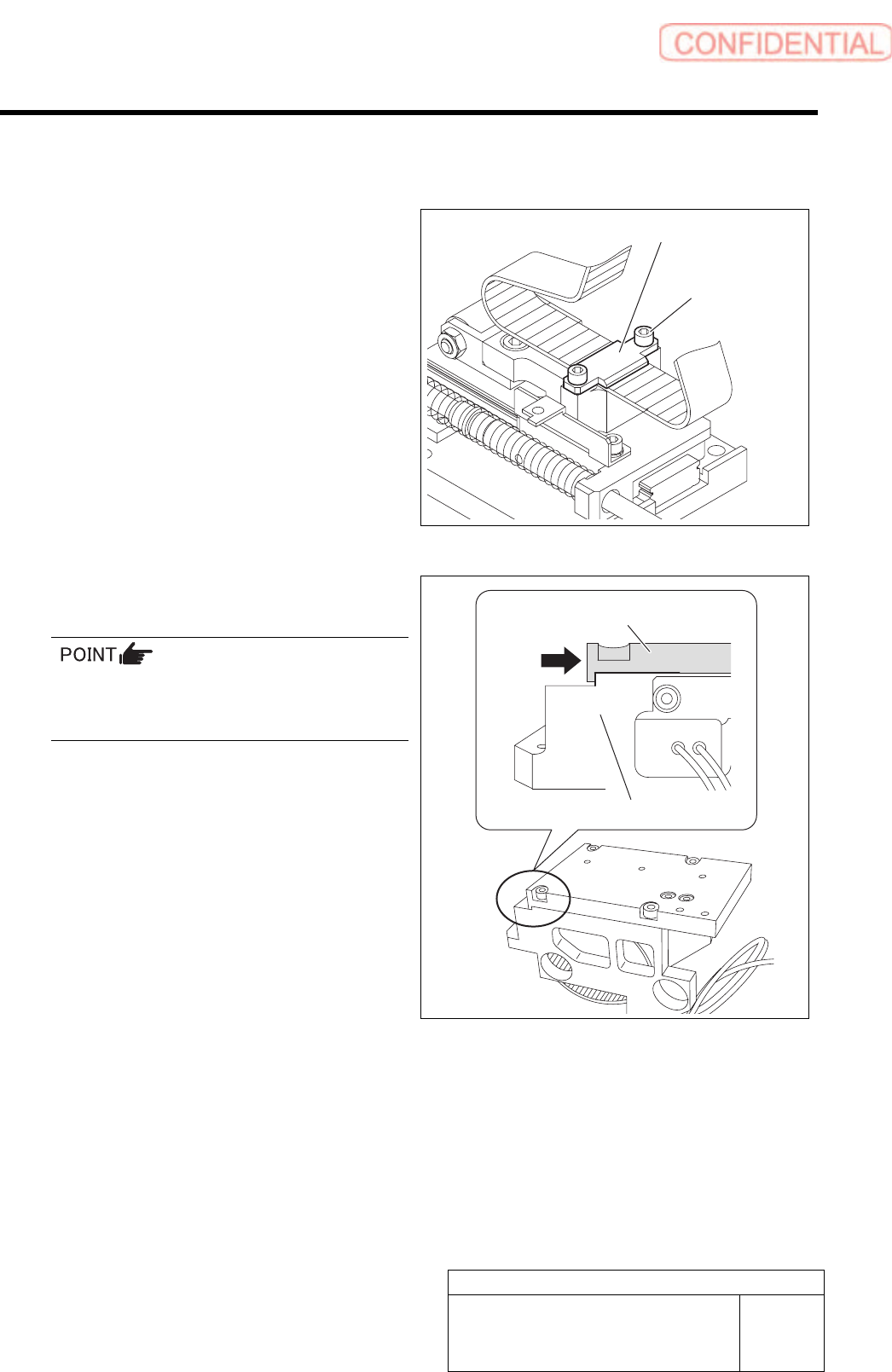 CONFIDENTIAL

POINT