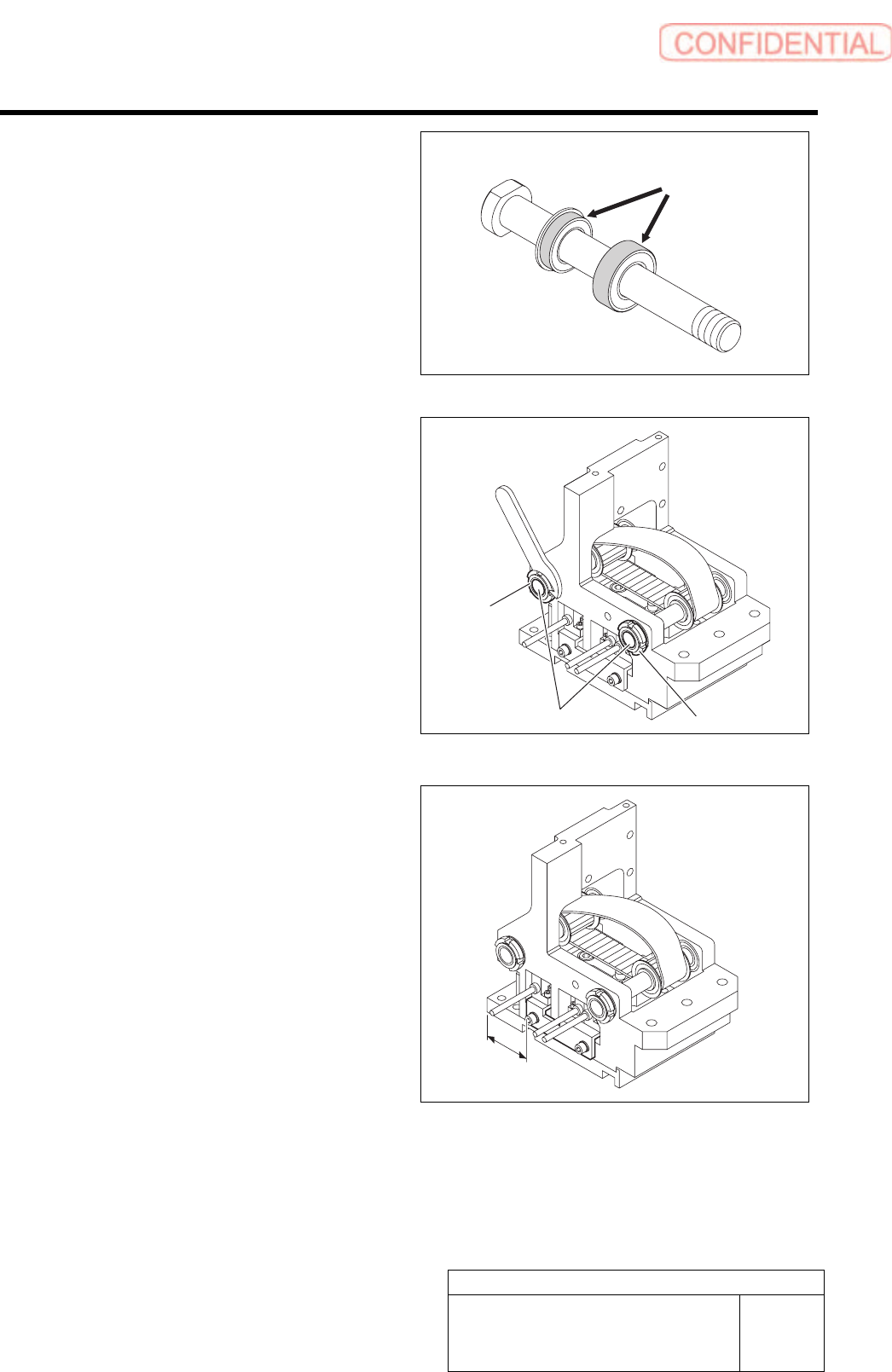 CONFIDENTIAL