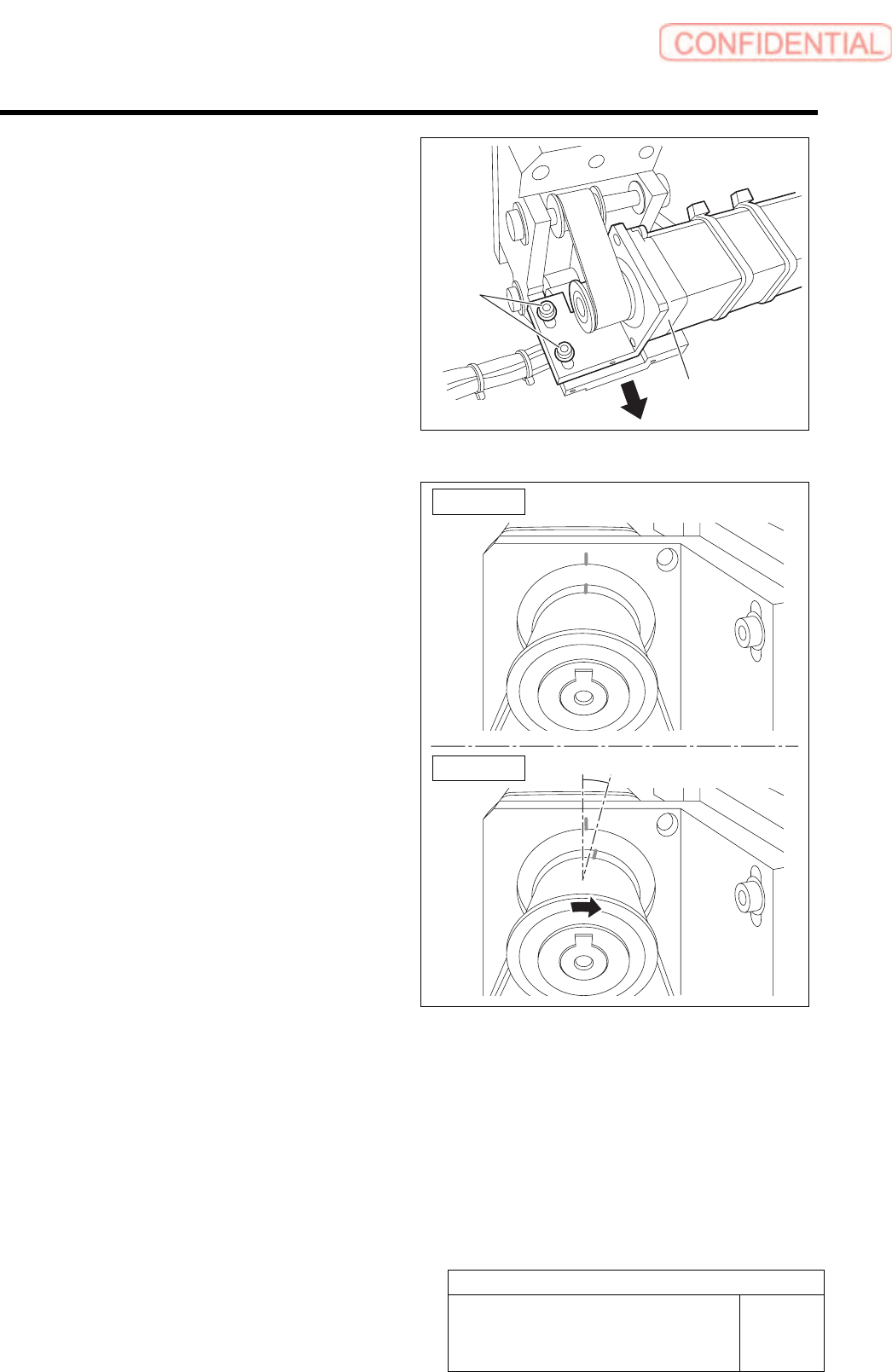 CONFIDENTIAL