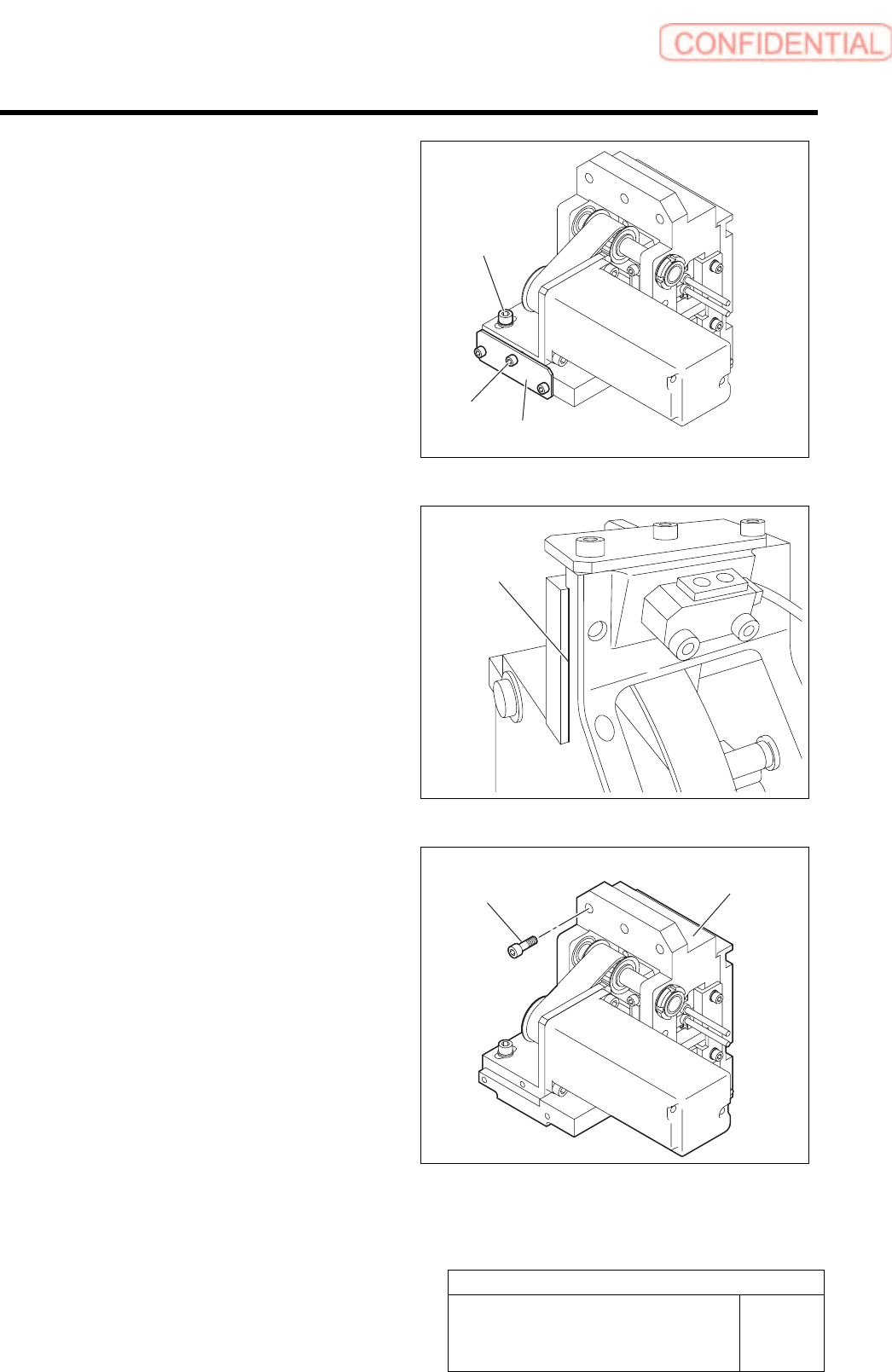 CONFIDENTIAL