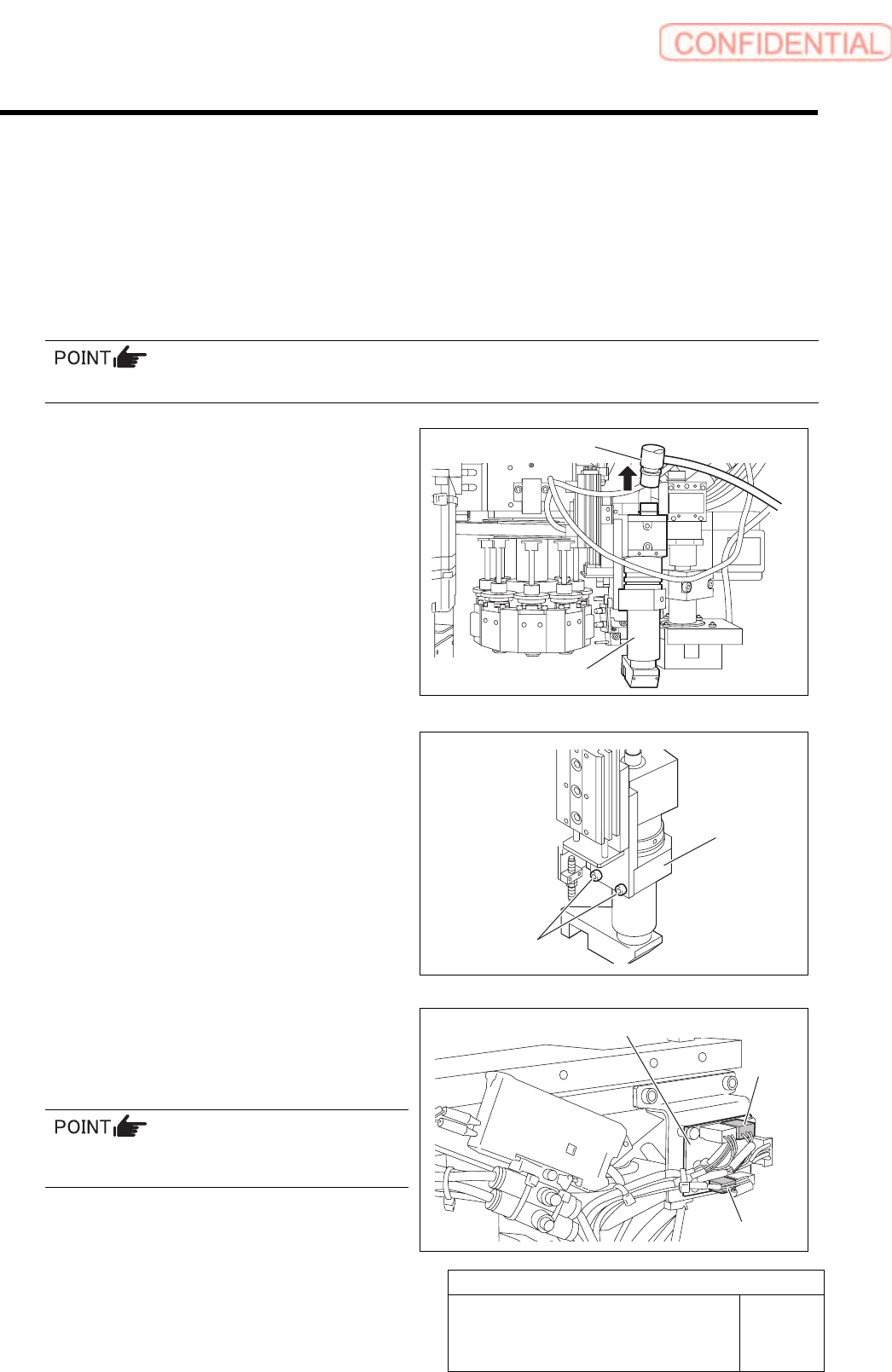 CONFIDENTIAL

POINT

POINT